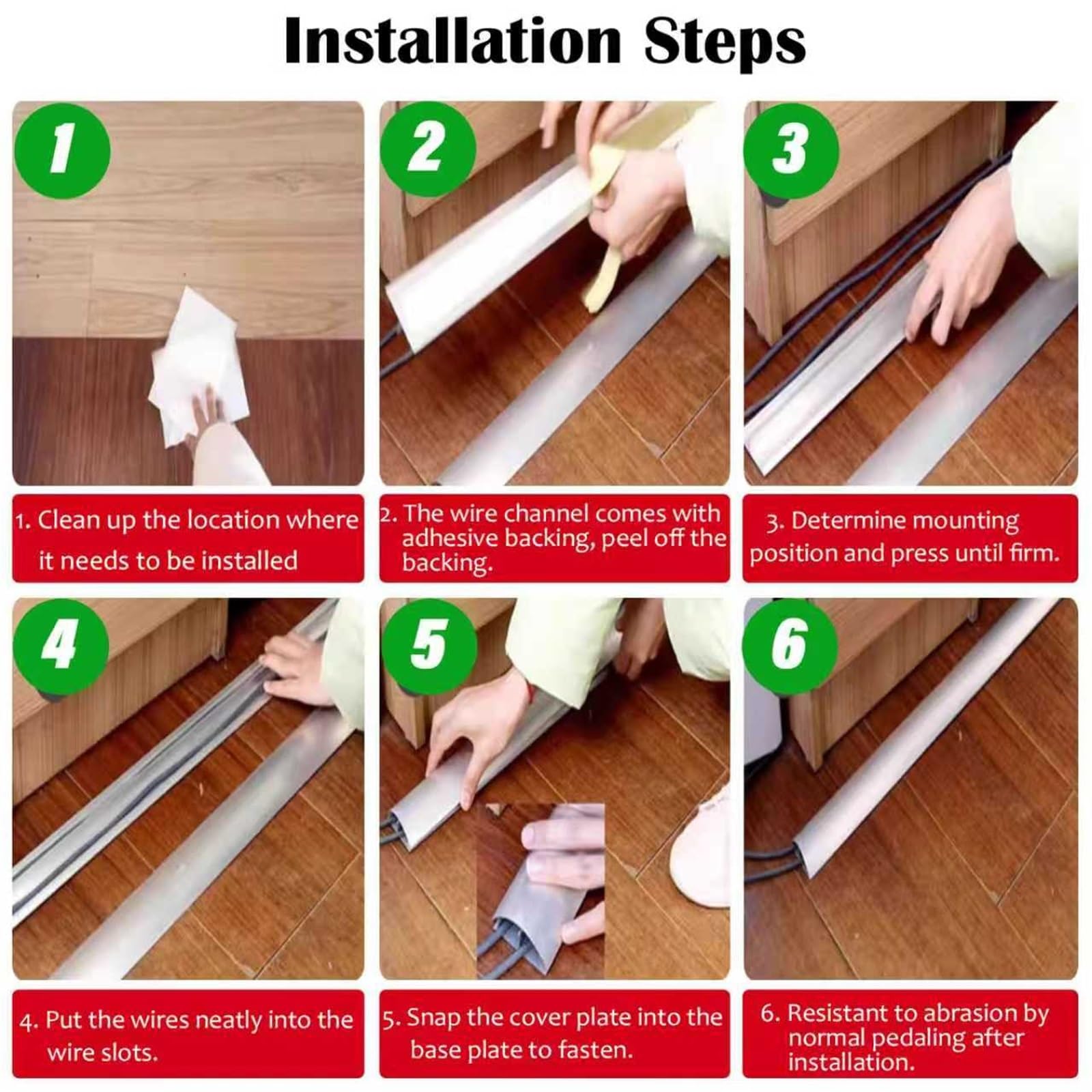 Installation Steps

1

2

3

1. Clean up the location where it needs to be installed

2. The wire channel comes with adhesive backing, peel off the backing.

3. Determine mounting position and press until firm.

4

5

6

4. Put the wires neatly into the wire slots.

5. Snap the cover plate into the base plate to fasten.

6. Resistant to abrasion by normal pedaling after installation.