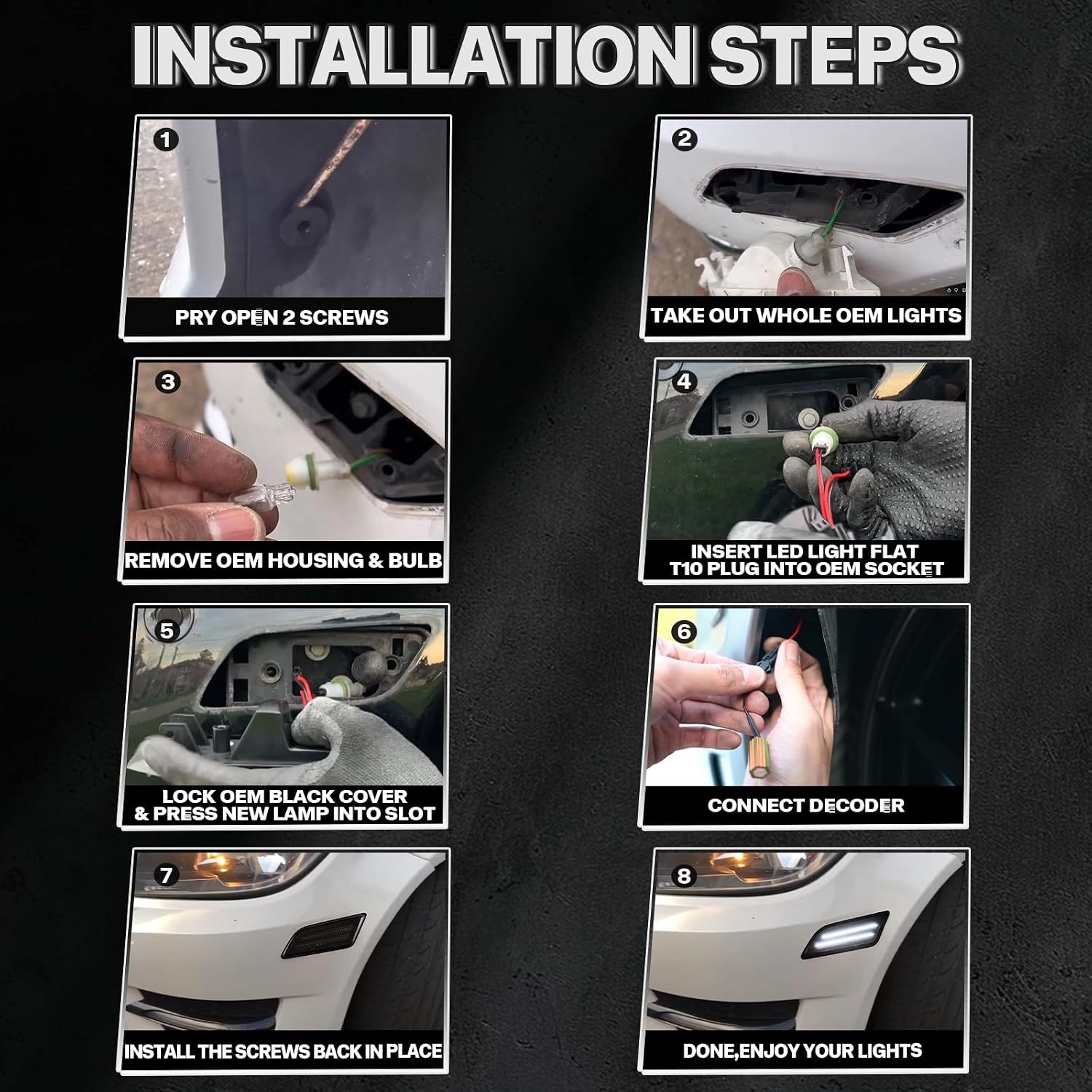 INSTALLATION STEPS

1

PRY OPEN 2 SCREWS

2

TAKE OUT WHOLE OEM LIGHTS

3

REMOVE OEM HOUSING & BULB

4

INSERT LED LIGHT FLAT T10 PLUG INTO OEM SOCKET

5

LOCK OEM BLACK COVER & PRESS NEW LAMP INTO SLOT

6

CONNECT DECODER

7

INSTALL THE SCREWS BACK IN PLACE

8

DONE,ENJOY YOUR LIGHTS