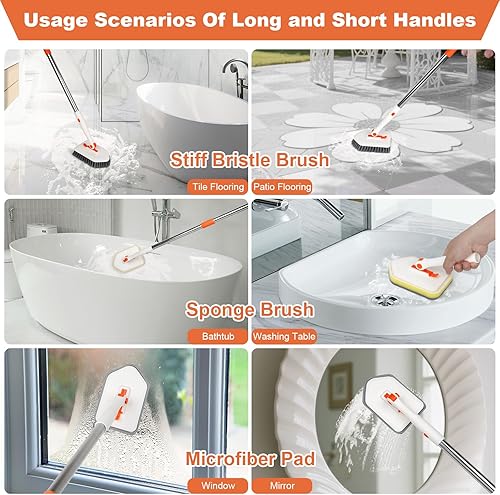 Usage Scenarios Of Long and Short Handles

Stiff Bristle Brush

Tile Flooring

Patio Flooring

Sponge Brush

Bathtub

Washing Table

Microfiber Pad

Window

Mirror