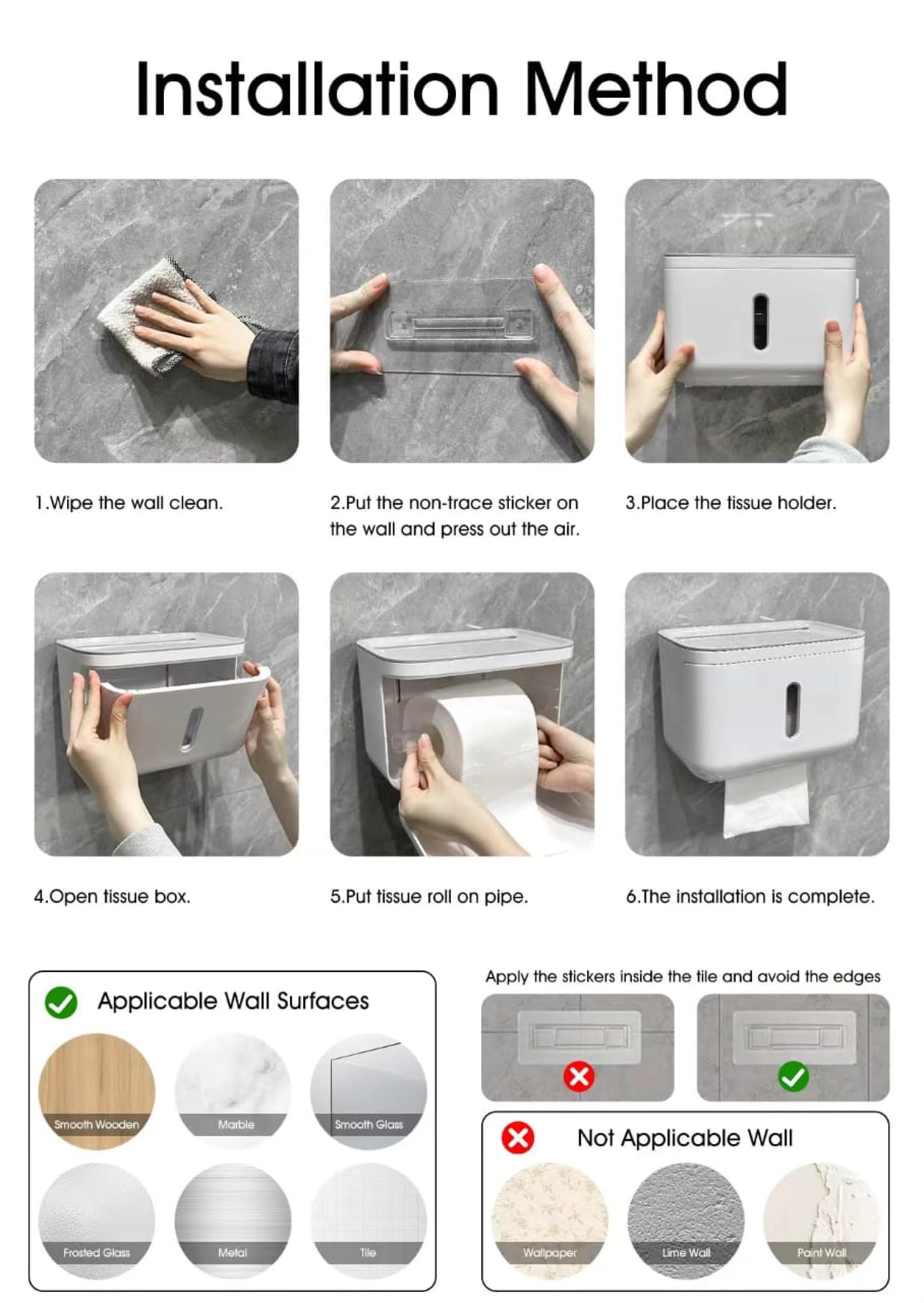 Installation Method

1.Wipe the wall clean.

2.Put the non-trace sticker on the wall and press out the air.

3.Place the tissue holder.

4.Open tissue box.

5.Put tissue roll on pipe.

6.The installation is complete.

Applicable Wall Surfaces

Smooth Wooden

Marble

Smooth Glass

Frosted Glass

Metal

Tile

Apply the stickers inside the tile and avoid the edges

Not Applicable Wall

Wallpaper

Lime Wall

Paint Wall