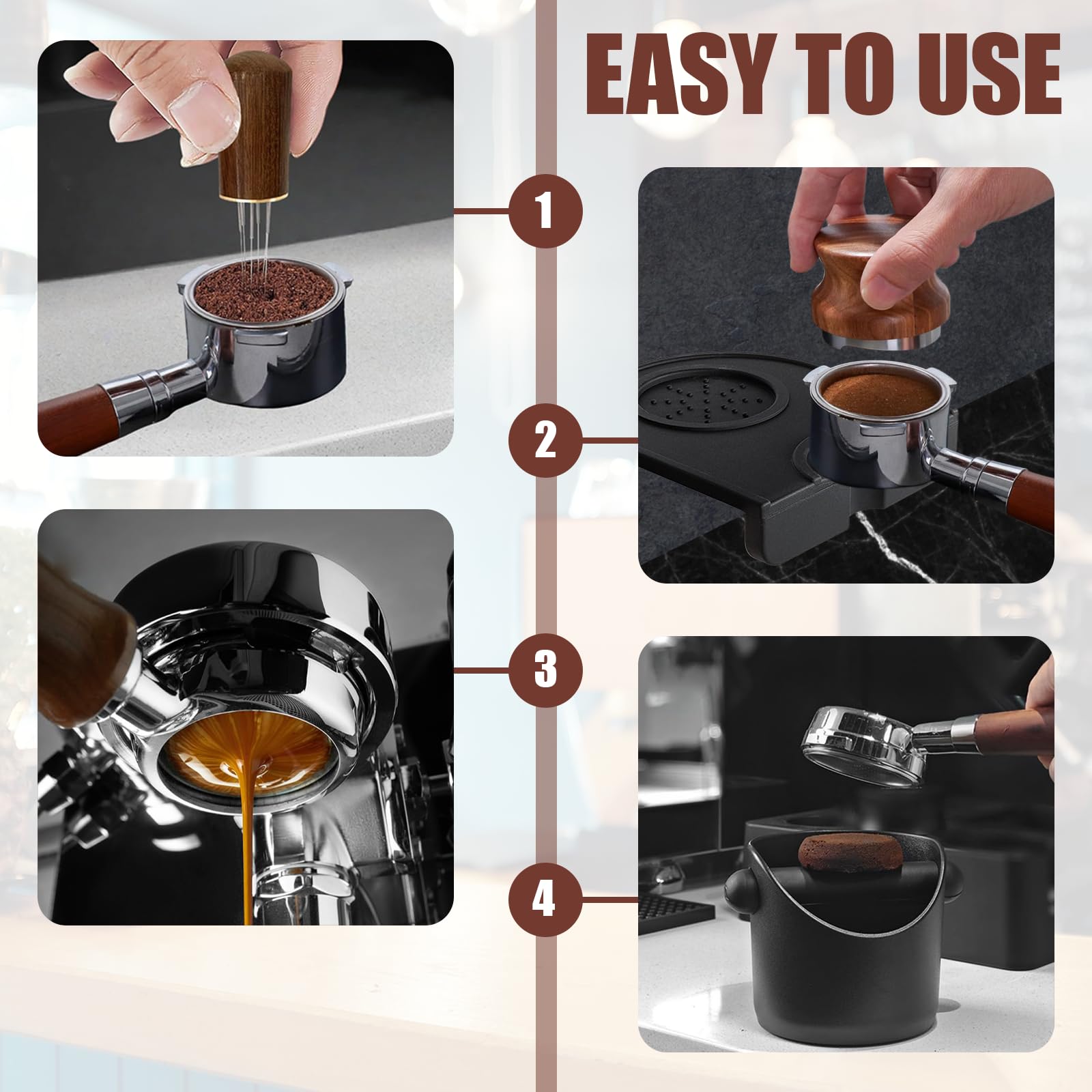 EASY TO USE

1

2

3

4