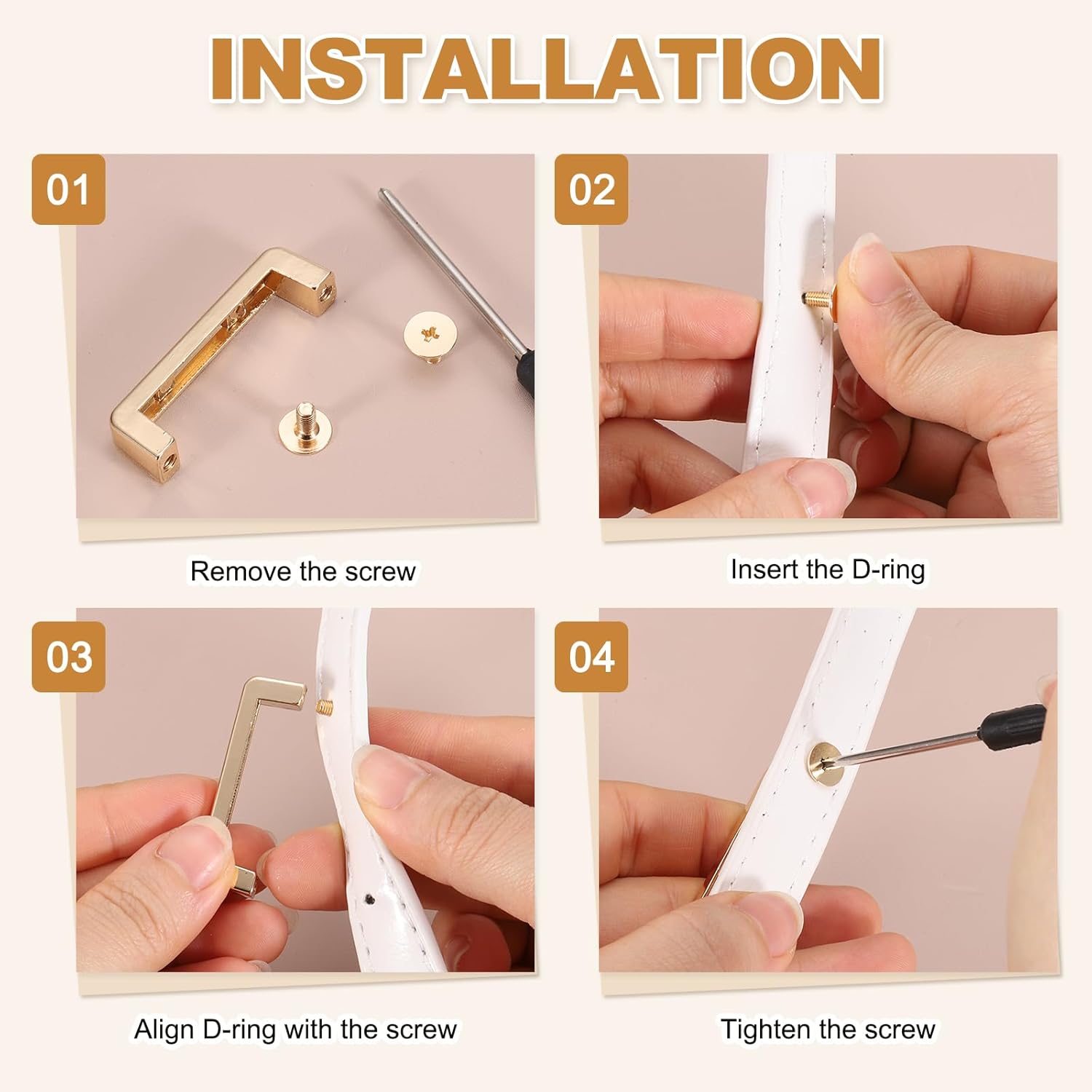 INSTALLATION

01

Remove the screw

02

Insert the D-ring

03

Align D-ring with the screw

04

Tighten the screw