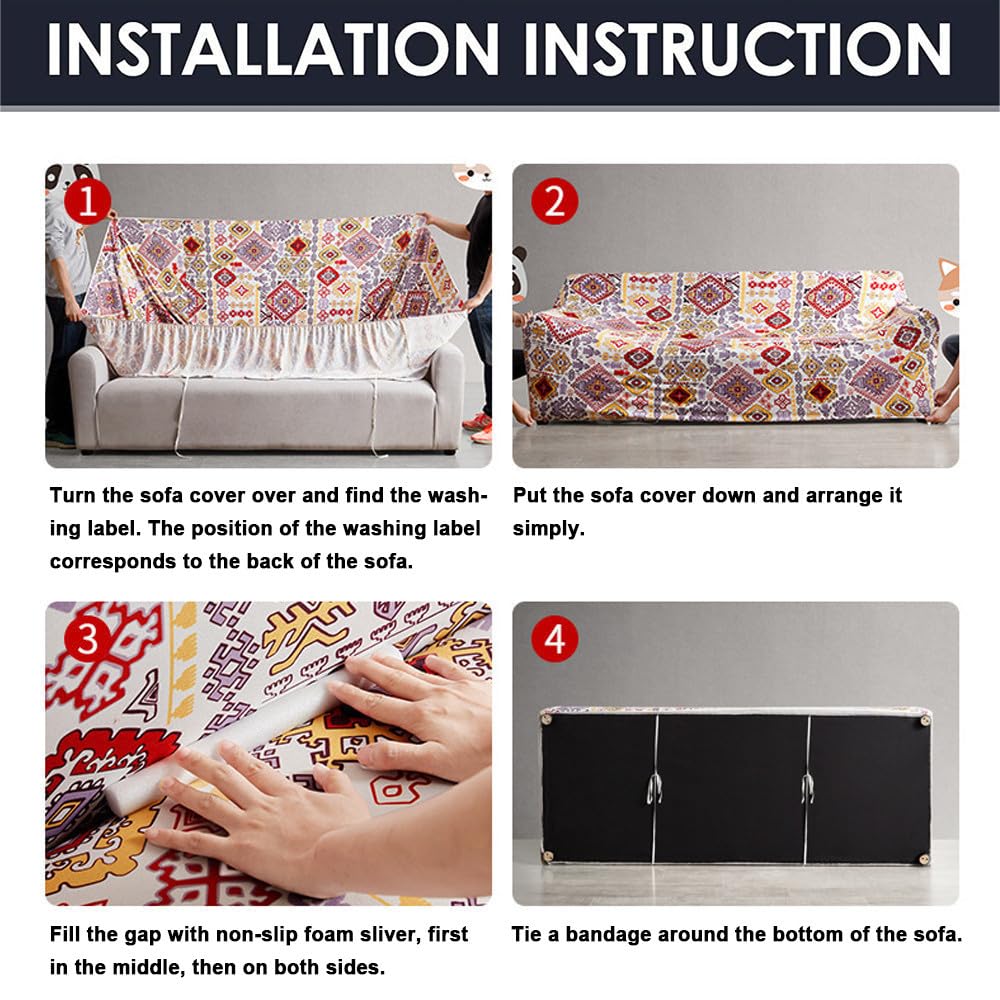 INSTALLATION INSTRUCTION

1

Turn the sofa cover over and find the washing label. The position of the washing label corresponds to the back of the sofa.

2

Put the sofa cover down and arrange it simply.

3

Fill the gap with non-slip foam sliver, first in the middle, then on both sides.

4

Tie a bandage around the bottom of the sofa.