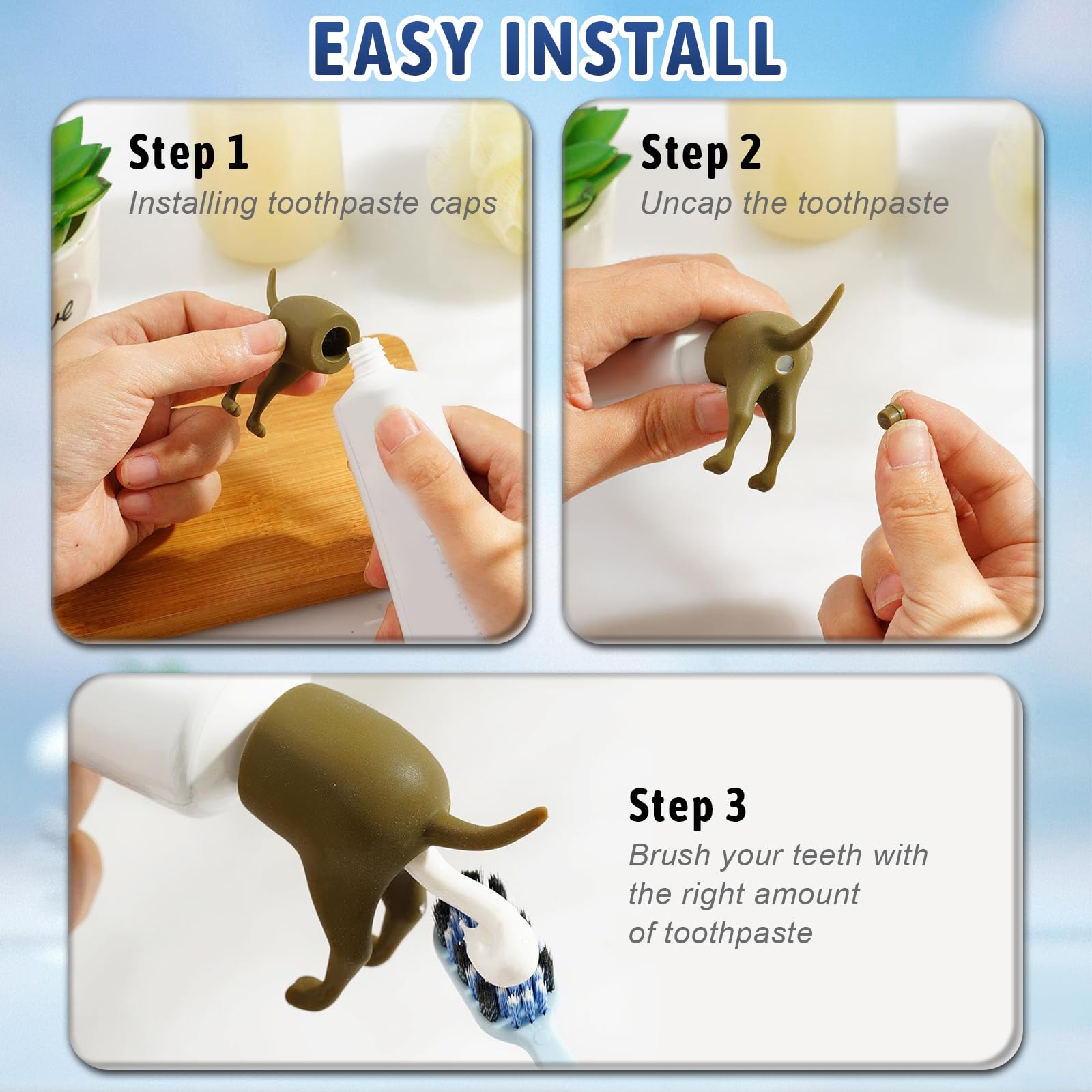 EASY INSTALL

Step 1
Installing toothpaste caps

Step 2
Uncap the toothpaste

Step 3
Brush your teeth with the right amount of toothpaste