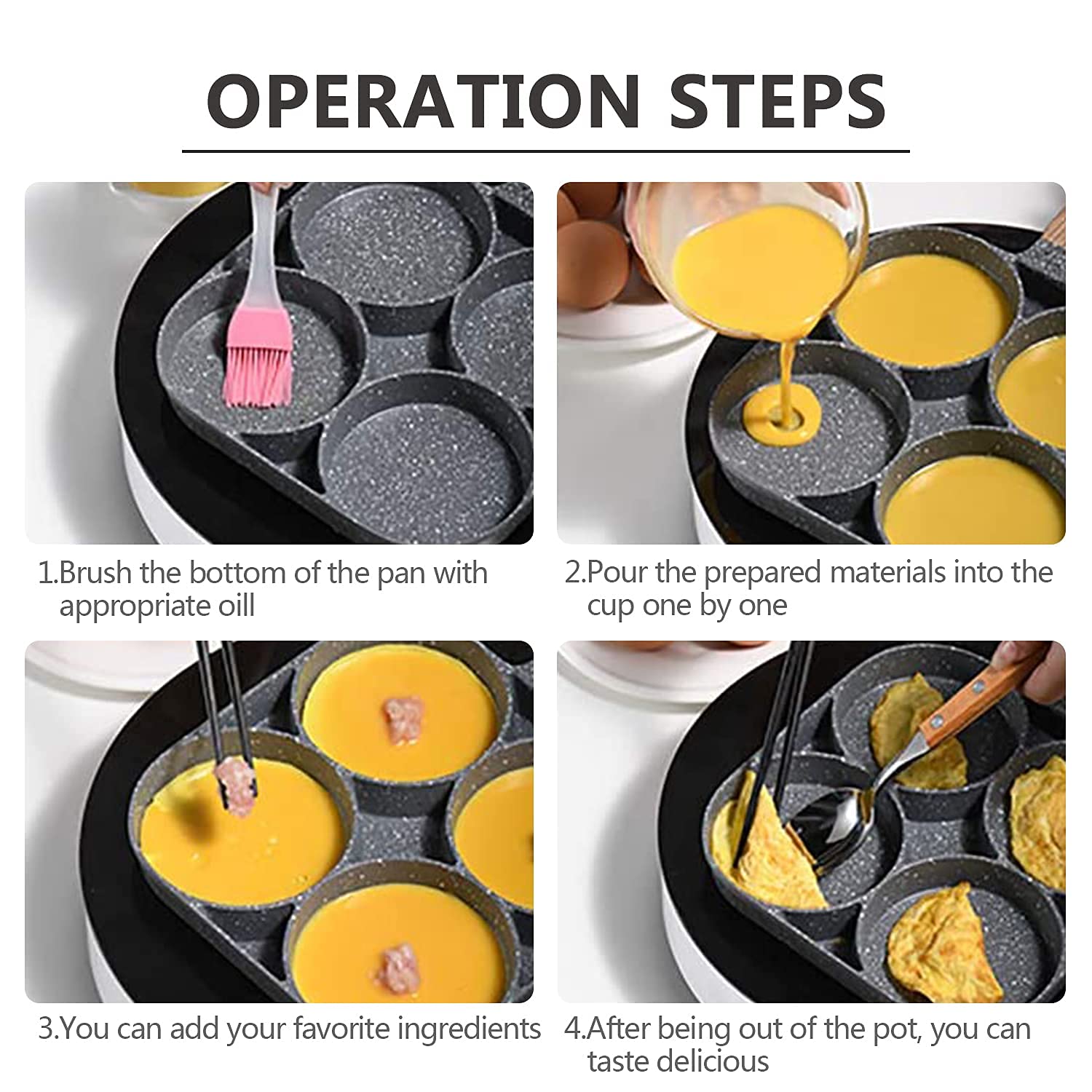 OPERATION STEPS

1.Brush the bottom of the pan with appropriate oill

2.Pour the prepared materials into the cup one by one

3.You can add your favorite ingredients

4.After being out of the pot, you can taste delicious