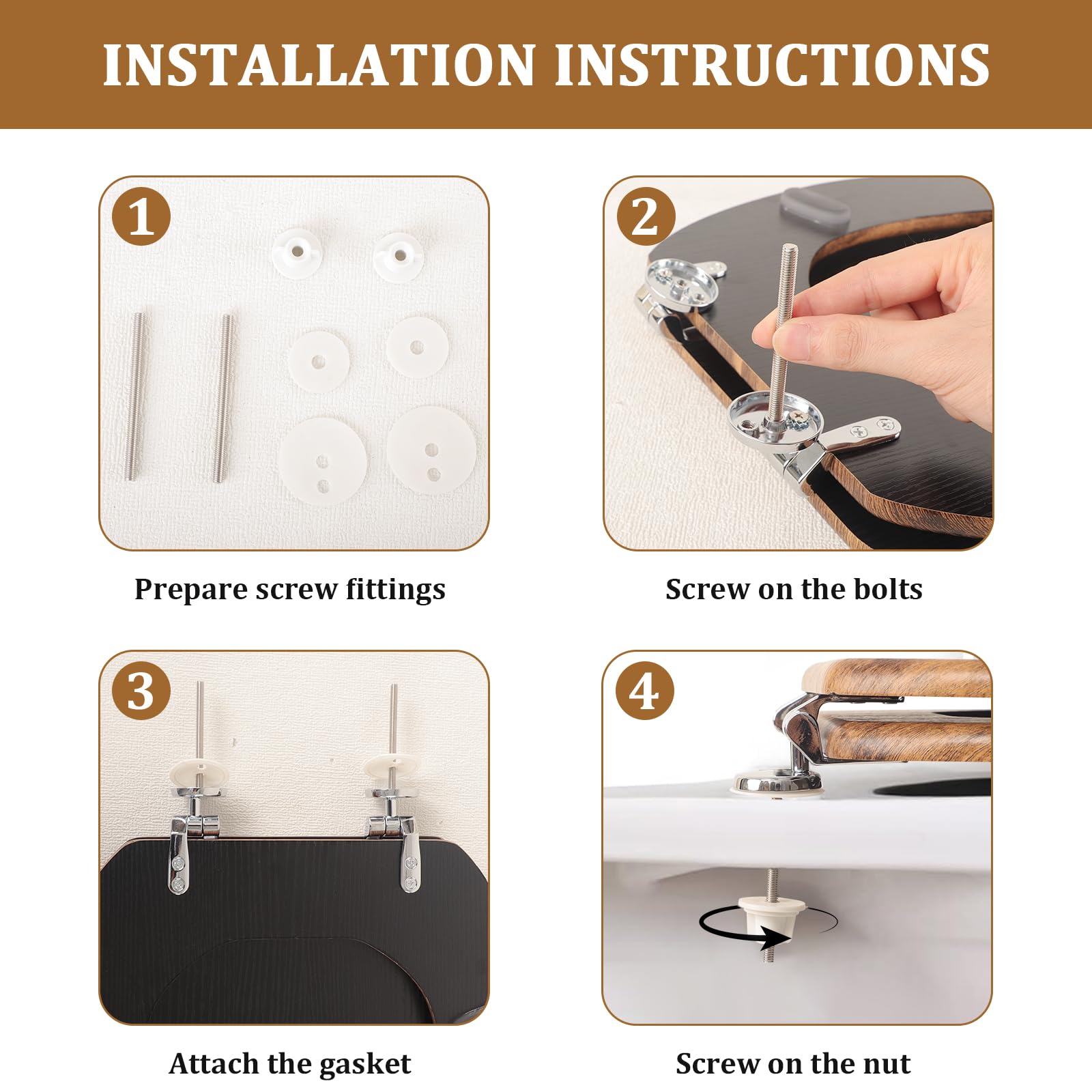 INSTALLATION INSTRUCTIONS

1

Prepare screw fittings

2

Screw on the bolts

3

Attach the gasket

4

Screw on the nut