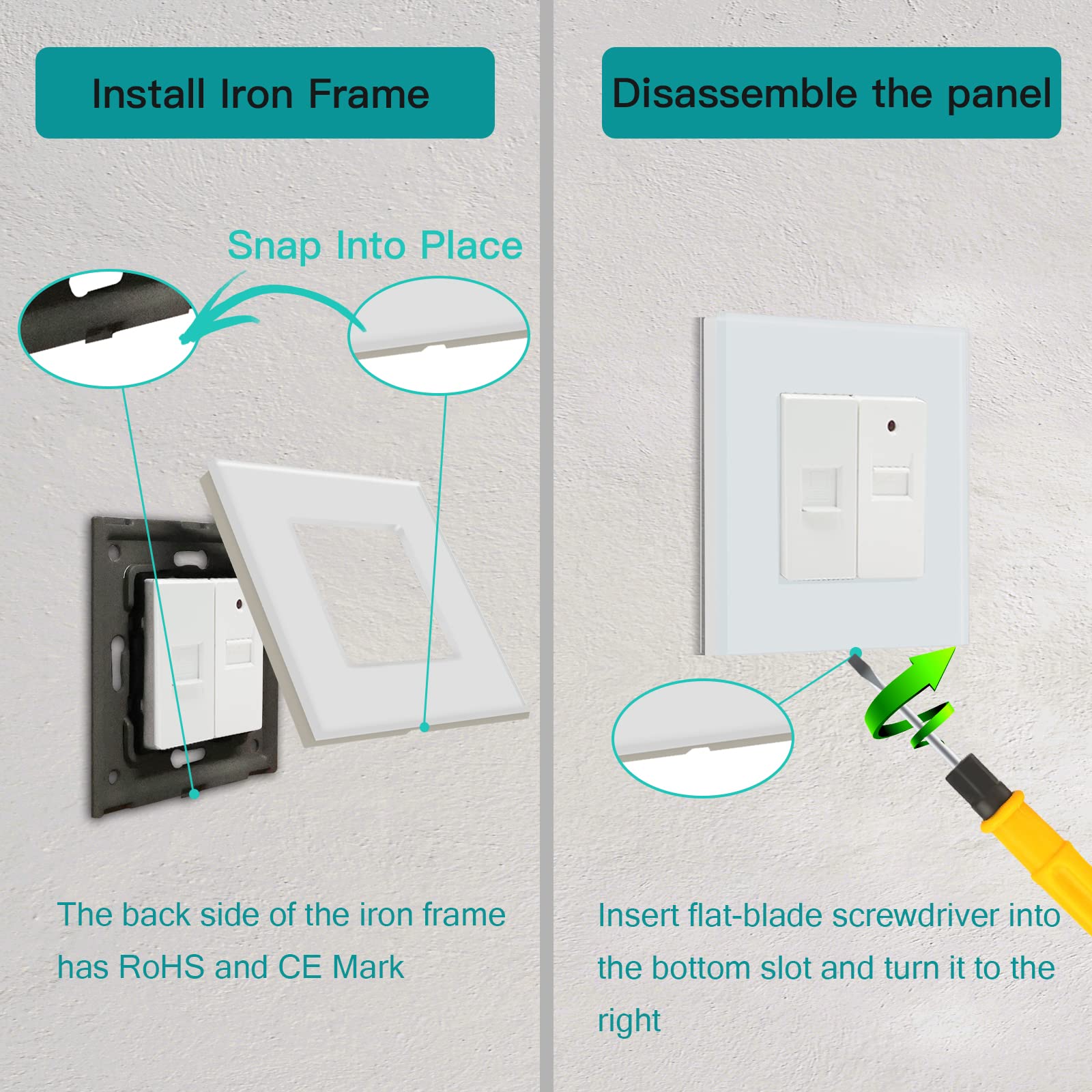 Install Iron Frame

Snap Into Place

The back side of the iron frame has RoHS and CE Mark

Disassemble the panel

Insert flat-blade screwdriver into the bottom slot and turn it to the right