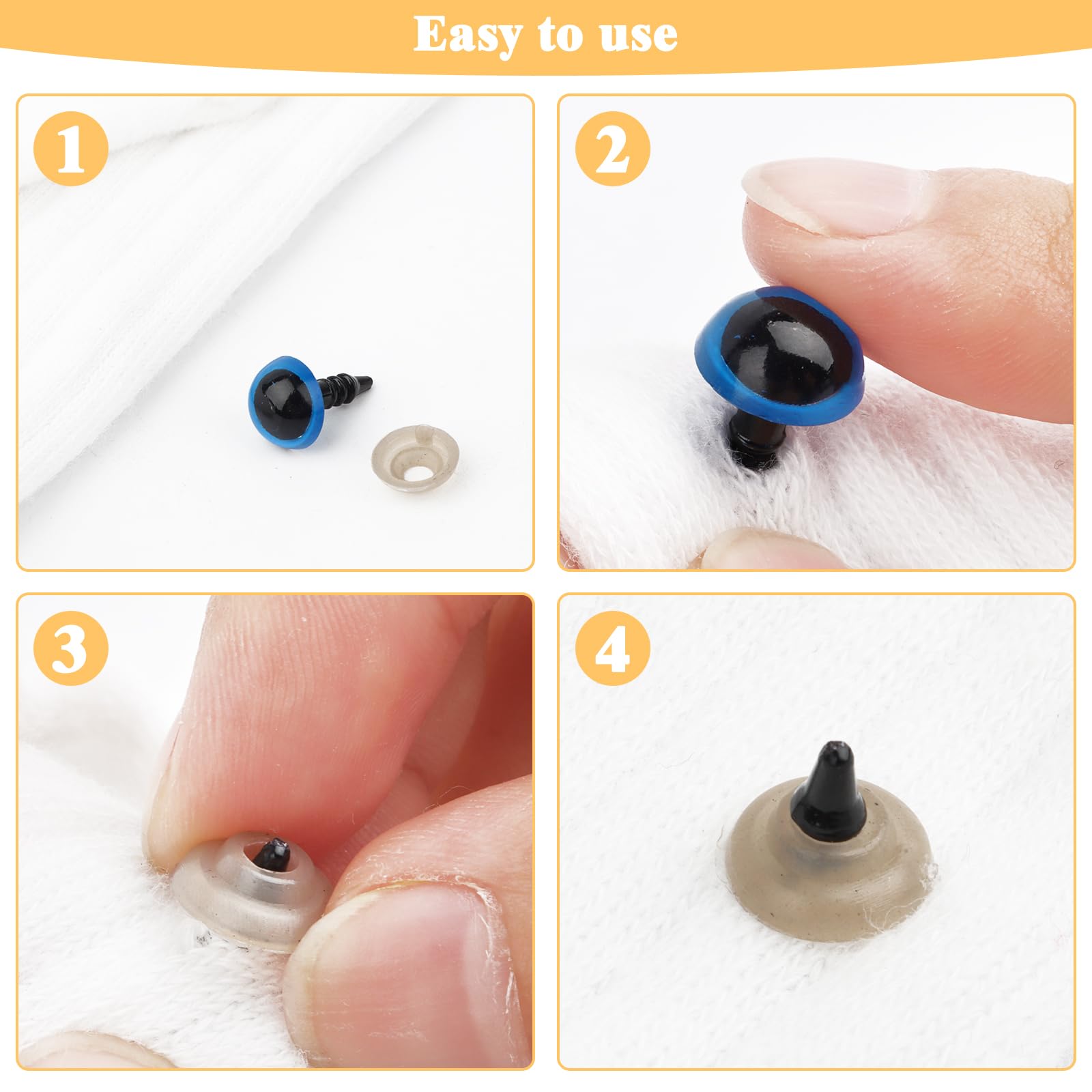 Easy to use

1

2

3

4