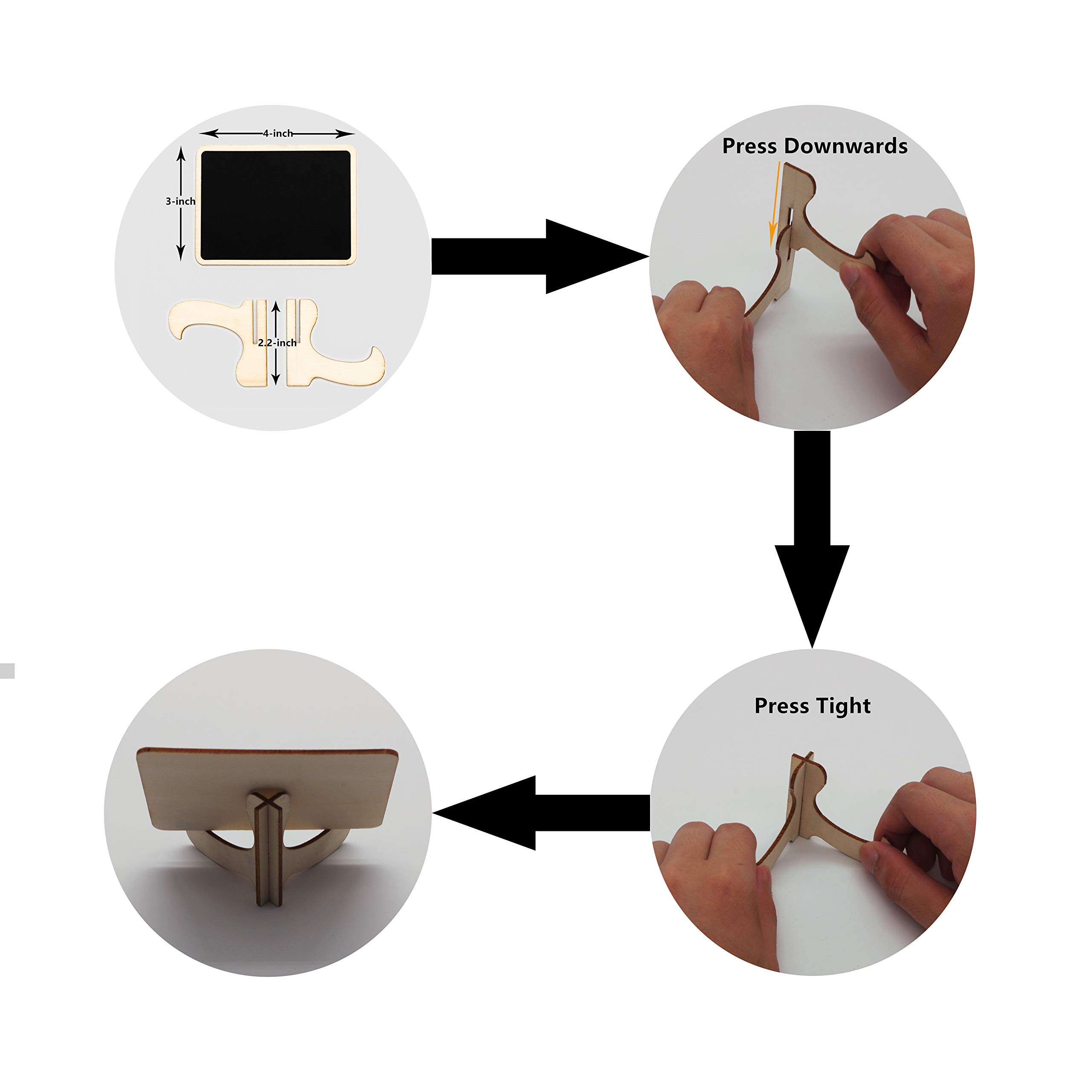 4-inch
3-inch
2.2-inch

Press Downwards

Press Tight