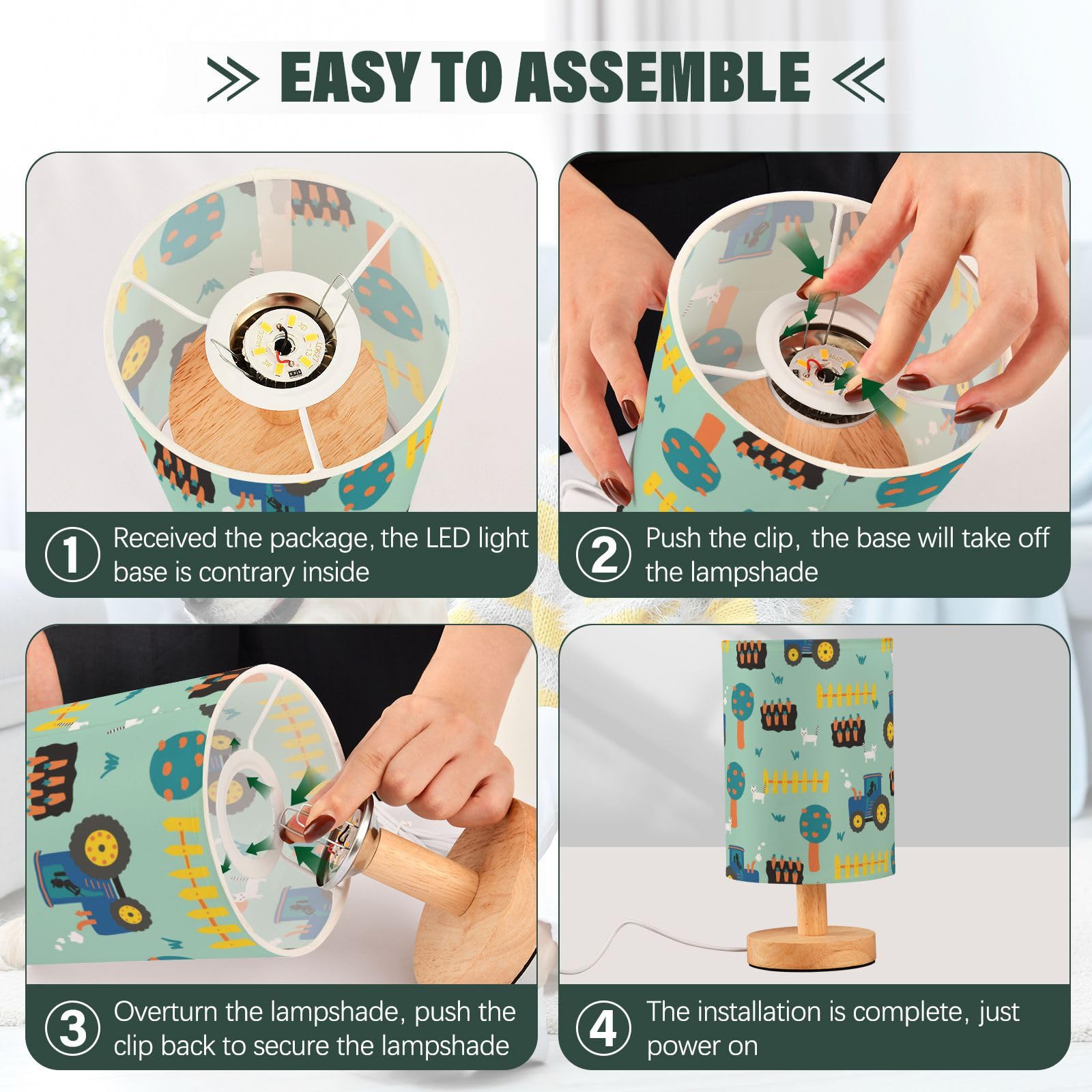 EASY TO ASSEMBLE

1 Received the package, the LED light base is contrary inside

2 Push the clip, the base will take off the lampshade

3 Overturn the lampshade, push the clip back to secure the lampshade

4 The installation is complete, just power on