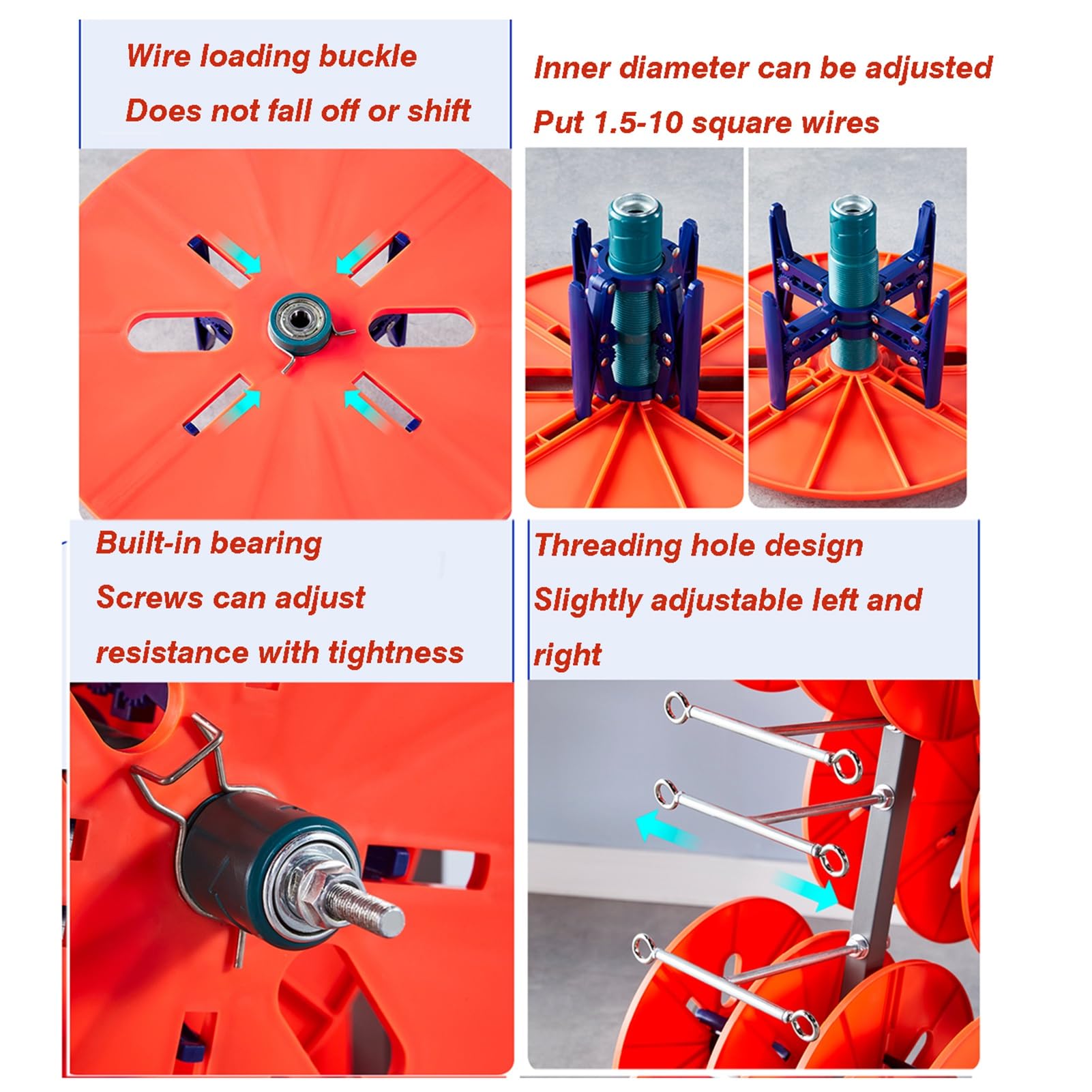 Wire loading buckle
Does not fall off or shift

Inner diameter can be adjusted
Put 1.5-10 square wires

Built-in bearing
Screws can adjust resistance with tightness

Threading hole design
Slightly adjustable left and right