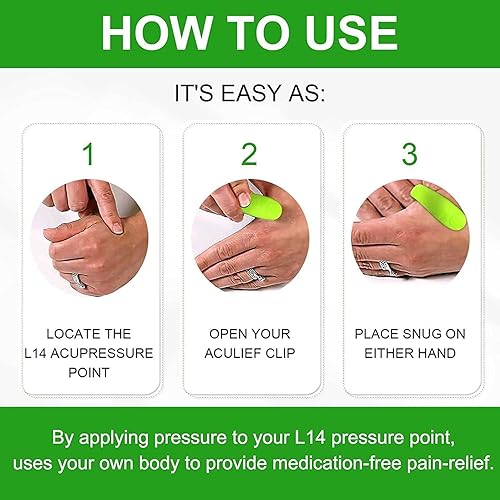 HOW TO USE

IT'S EASY AS:

1

LOCATE THE L14 ACUPRESSURE POINT

2

OPEN YOUR ACULIEF CLIP

3

PLACE SNUG ON EITHER HAND

By applying pressure to your L14 pressure point, uses your own body to provide medication-free pain-relief.