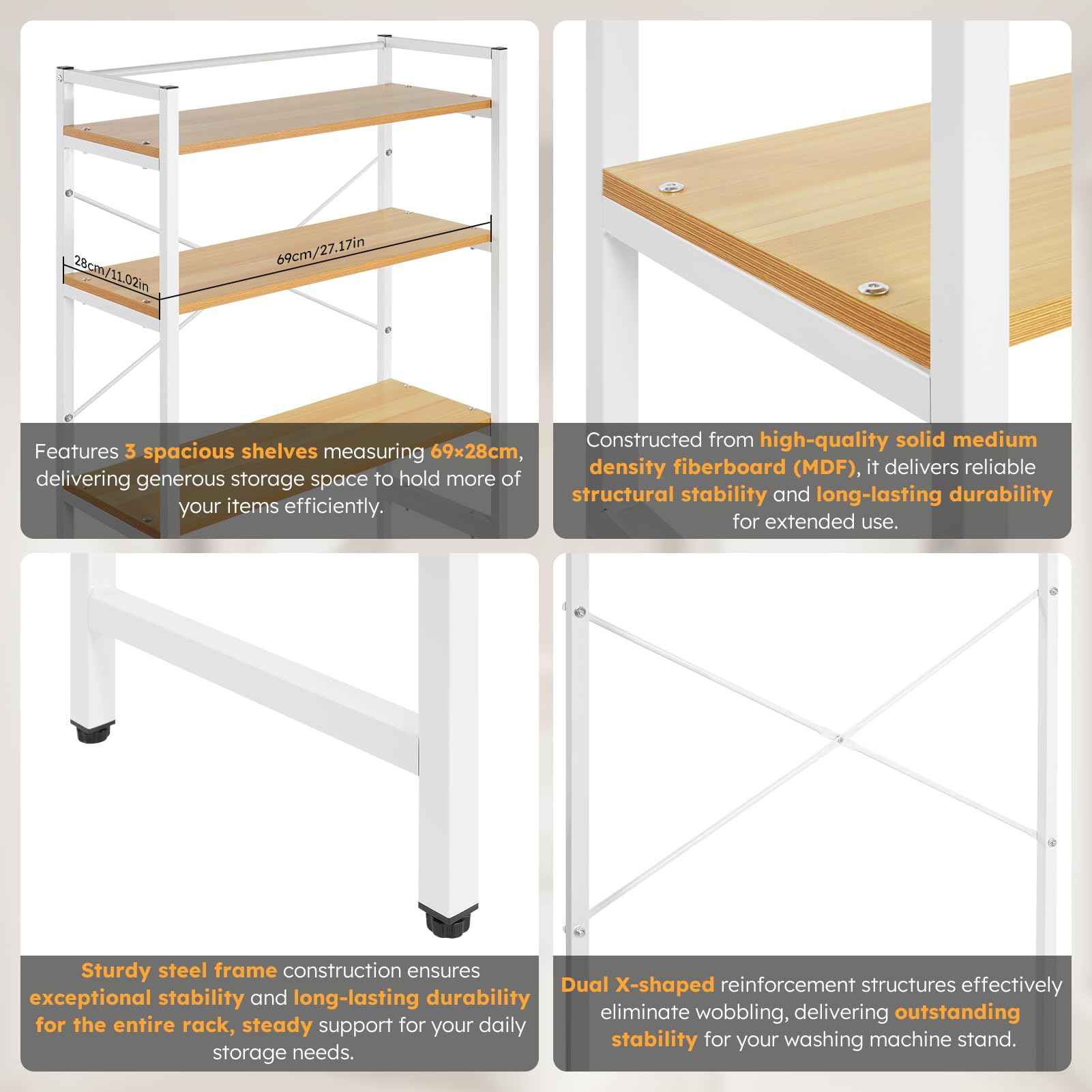 28cm/11.02in

69cm/27.17in

Features 3 spacious shelves measuring 69×28cm, delivering generous storage space to hold more of your items efficiently.

Constructed from high-quality solid medium density fiberboard (MDF), it delivers reliable structural stability and long-lasting durability for extended use.

Sturdy steel frame construction ensures exceptional stability and long-lasting durability for the entire rack, steady support for your daily storage needs.

Dual X-shaped reinforcement structures effectively eliminate wobbling, delivering outstanding stability for your washing machine stand.