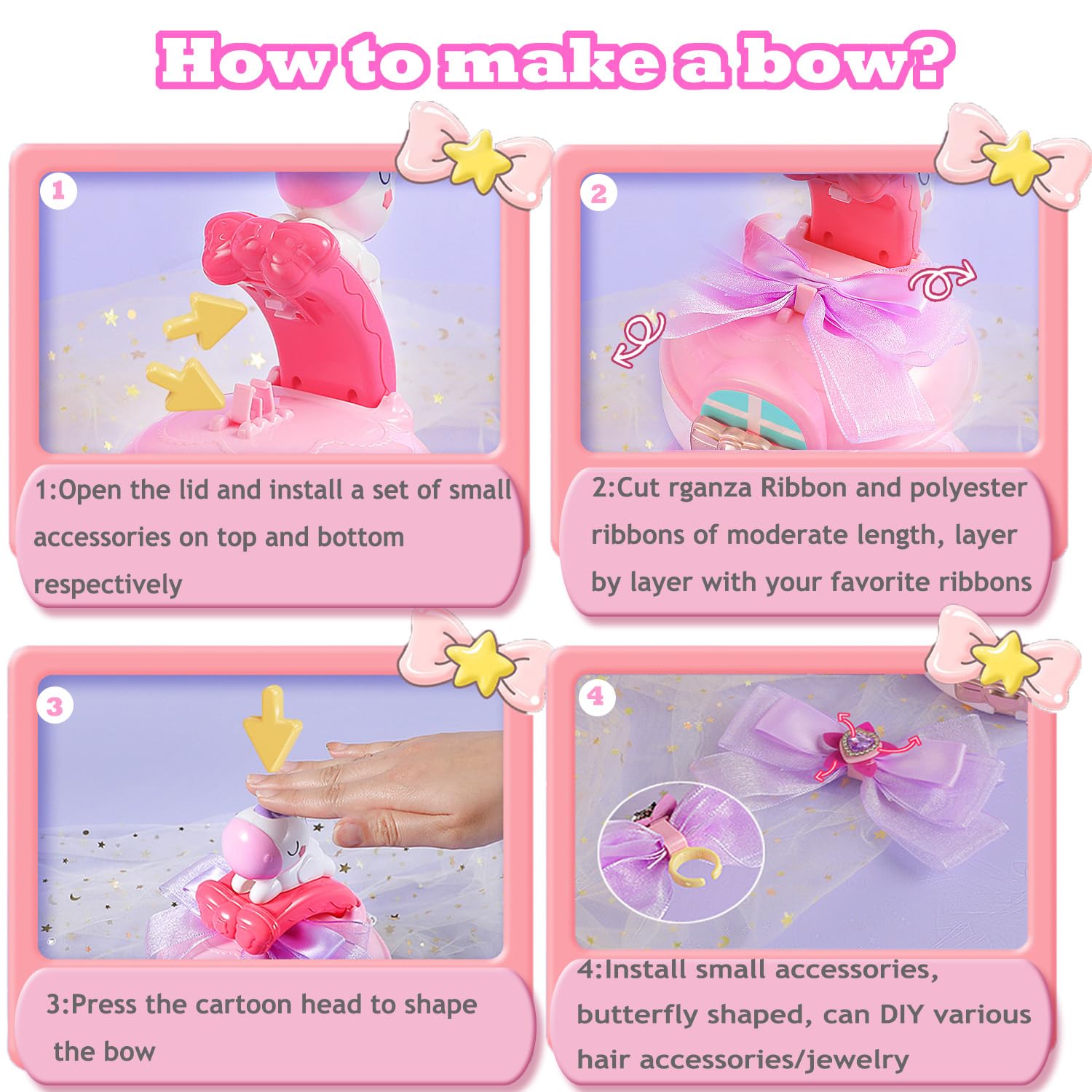 How to make a bow?

1

1:Open the lid and install a set of small accessories on top and bottom respectively

2

2:Cut rganza Ribbon and polyester ribbons of moderate length, layer by layer with your favorite ribbons

3

3:Press the cartoon head to shape the bow

4

4:Install small accessories, butterfly shaped, can DIY various hair accessories/jewelry