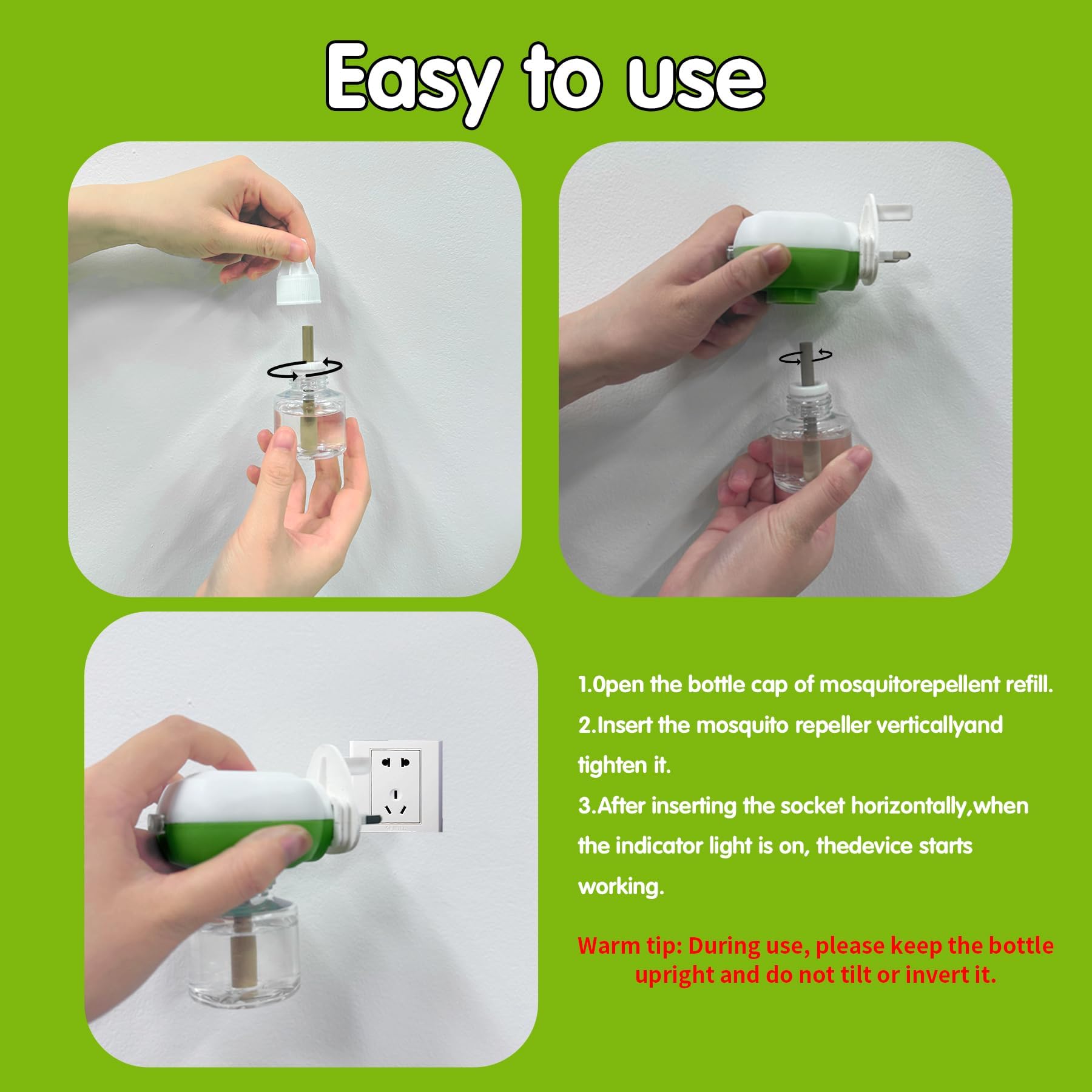 Easy to use

1.0pen the bottle cap of mosquitorepellent refill.
2.Insert the mosquito repeller verticallyand tighten it.
3.After inserting the socket horizontally,when the indicator light is on, thedevice starts working.

Warm tip: During use, please keep the bottle upright and do not tilt or invert it.