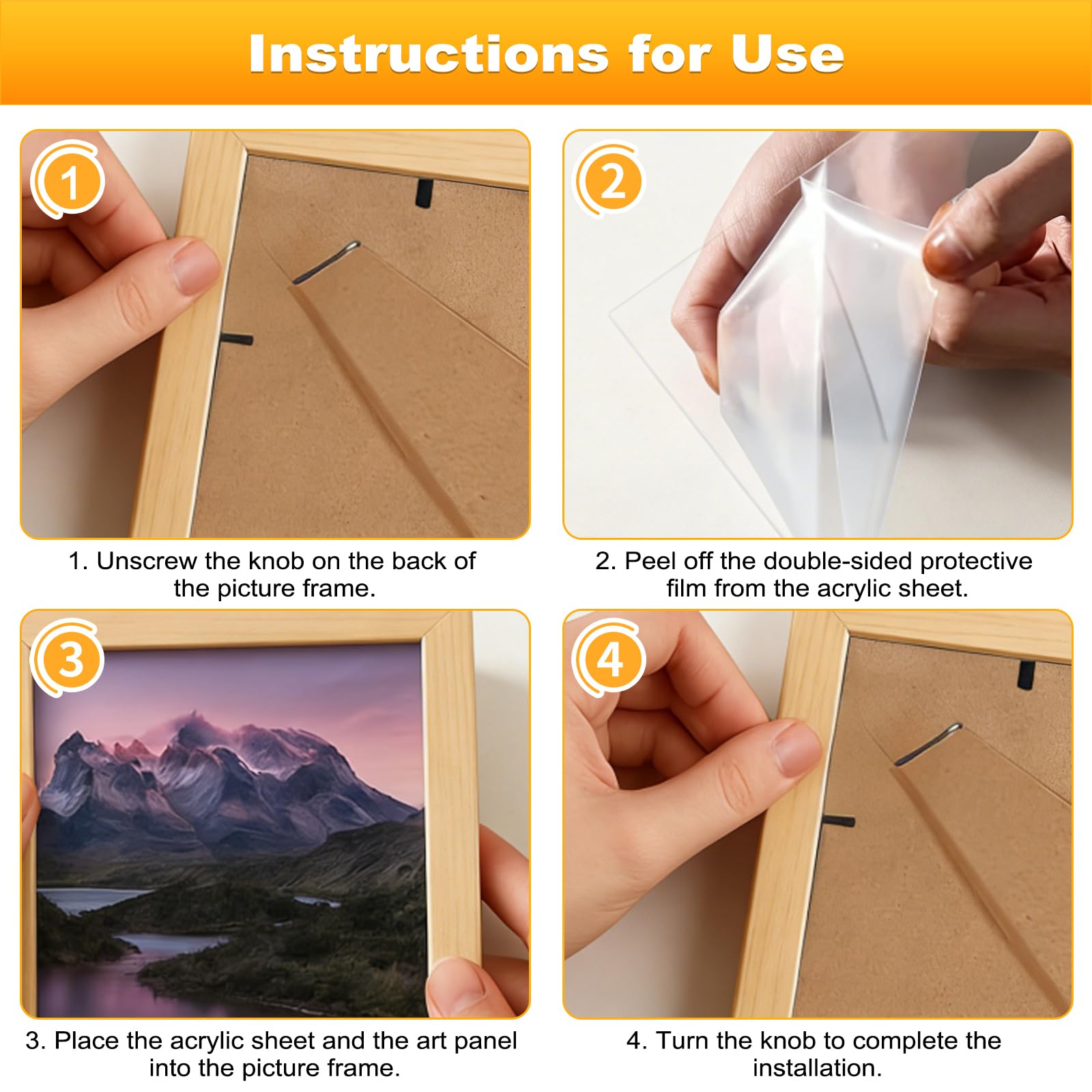 Instructions for Use

1

1. Unscrew the knob on the back of the picture frame.

2

2. Peel off the double-sided protective film from the acrylic sheet.

3

3. Place the acrylic sheet and the art panel into the picture frame.

4

4. Turn the knob to complete the installation.