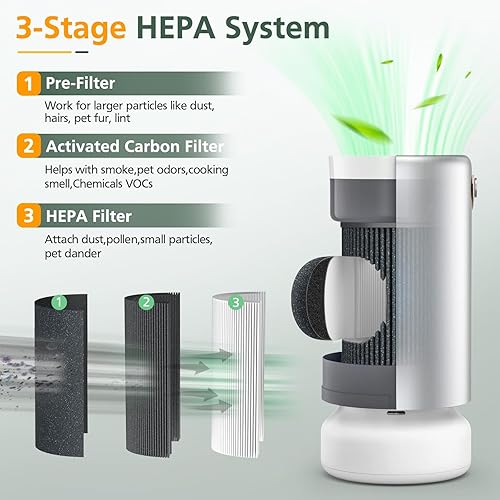 3-Stage HEPA System

1 Pre-Filter

Work for larger particles like dust, hairs, pet fur, lint

2 Activated Carbon Filter

Helps with smoke,pet odors,cooking smell,Chemicals VOCs

3 HEPA Filter

Attach dust,pollen,small particles, pet dander

1

2

3