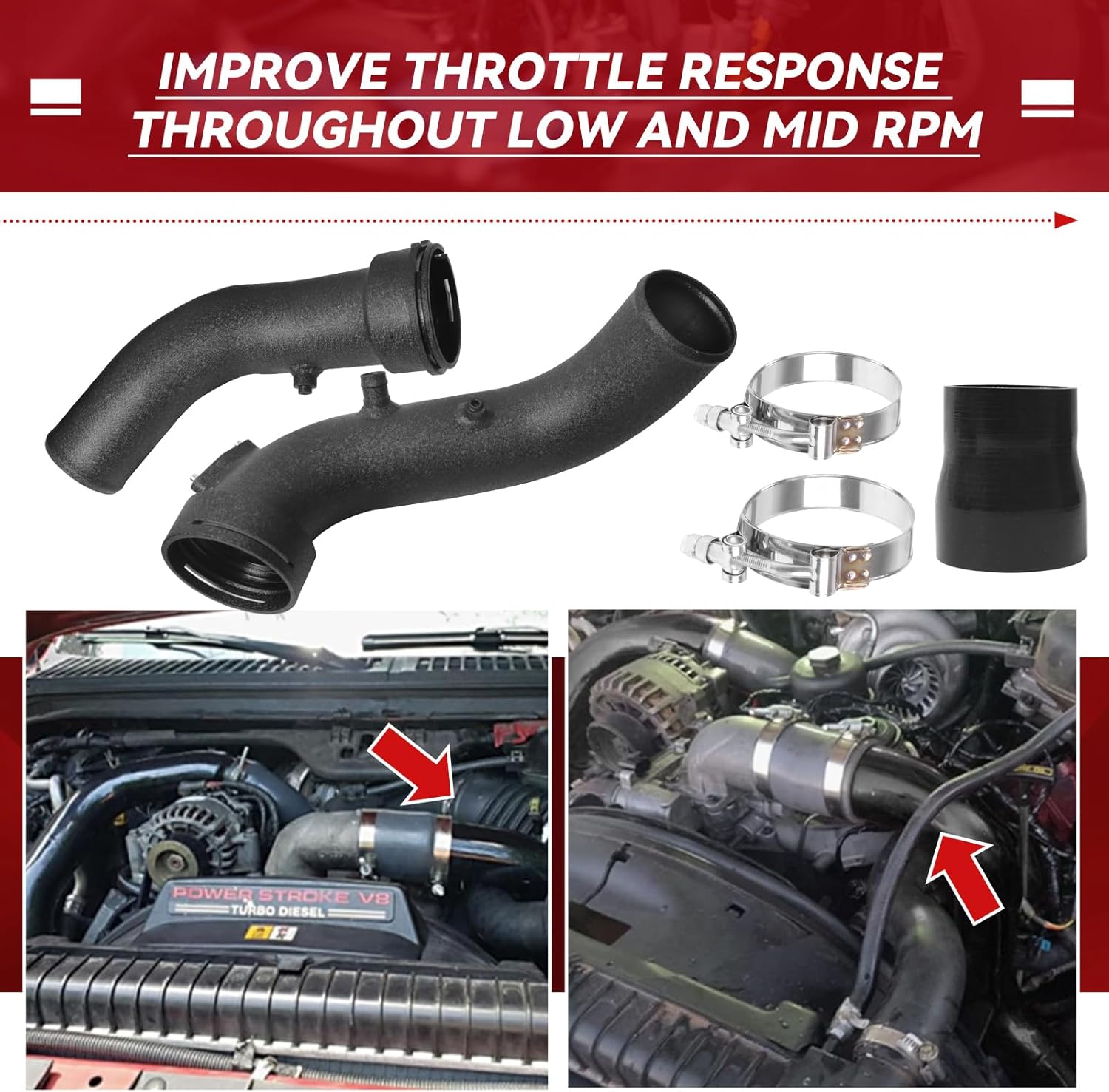 IMPROVE THROTTLE RESPONSE THROUGHOUT LOW AND MID RPM

POWER STROKE V8
TURBO DIESEL