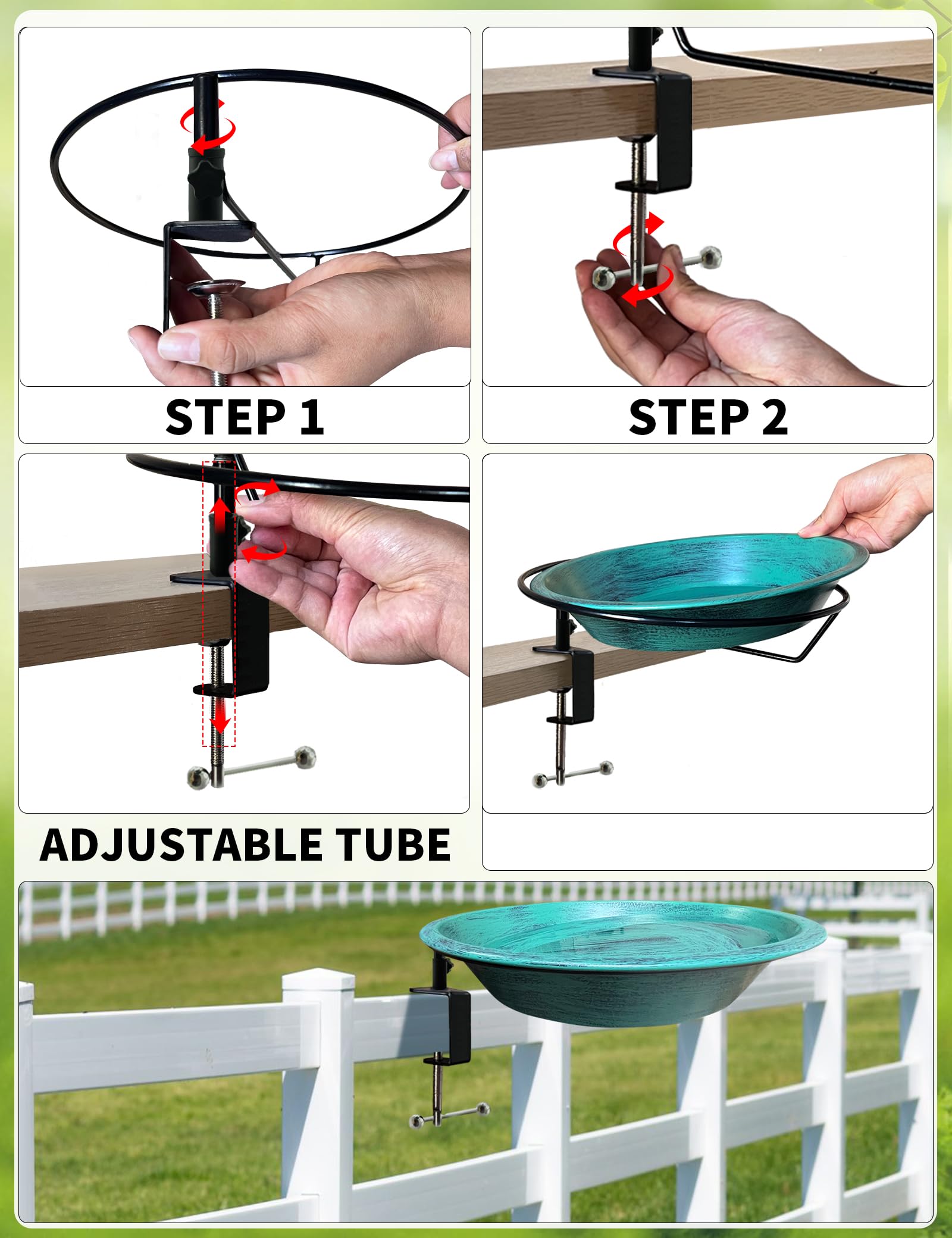 STEP 1

STEP 2

ADJUSTABLE TUBE