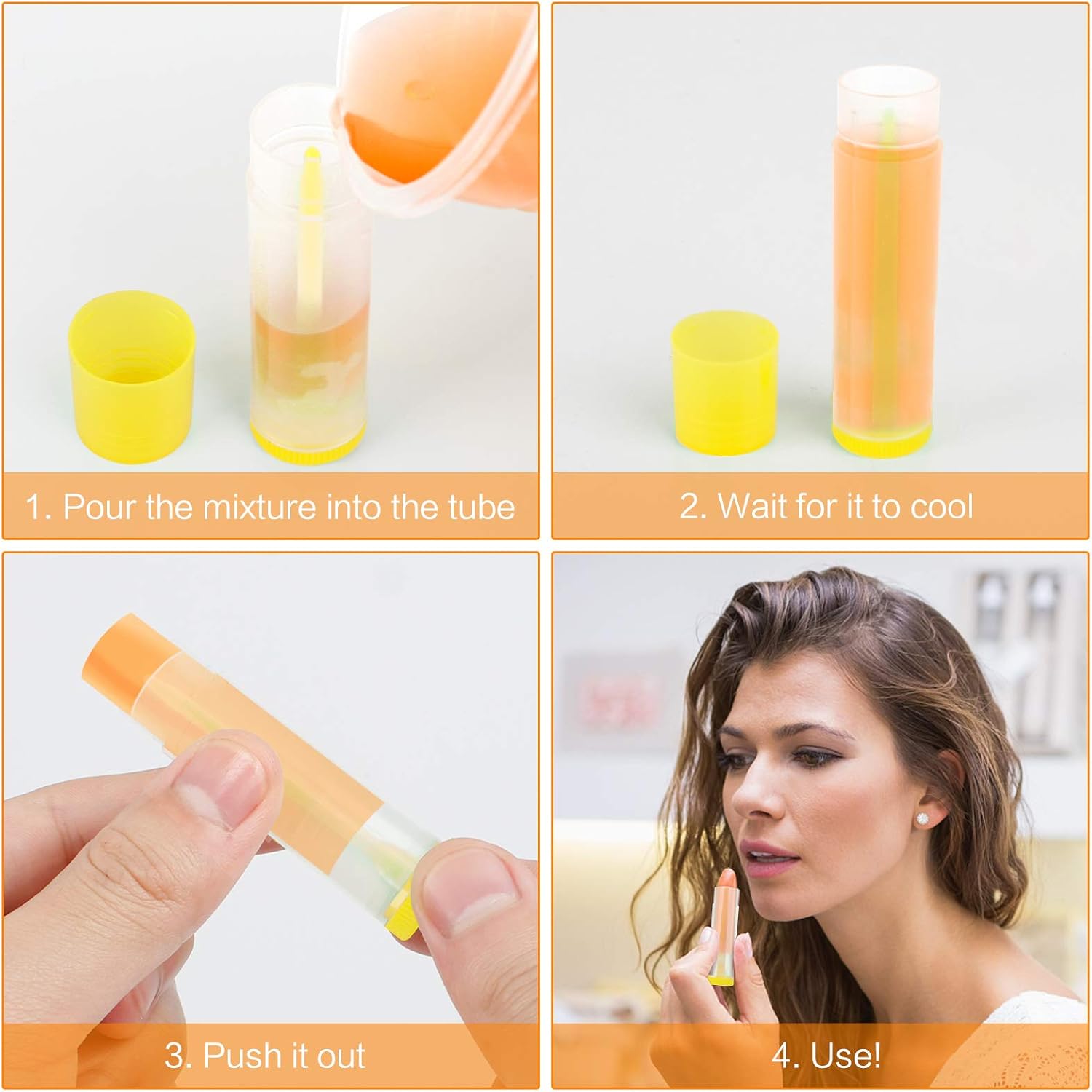 1. Pour the mixture into the tube

2. Wait for it to cool

3. Push it out

4. Use!