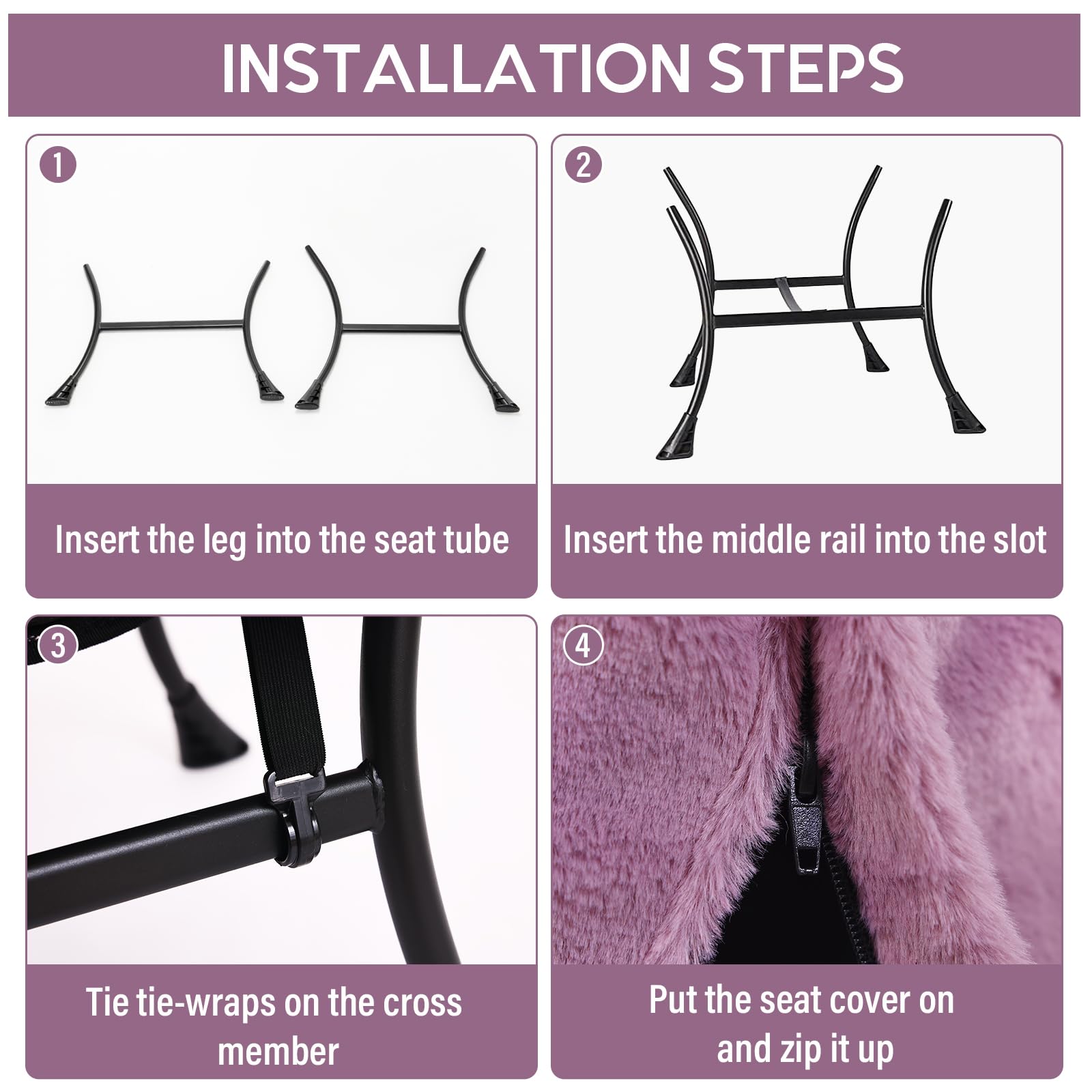 INSTALLATION STEPS

1

Insert the leg into the seat tube

2

Insert the middle rail into the slot

3

Tie tie-wraps on the cross member

4

Put the seat cover on and zip it up