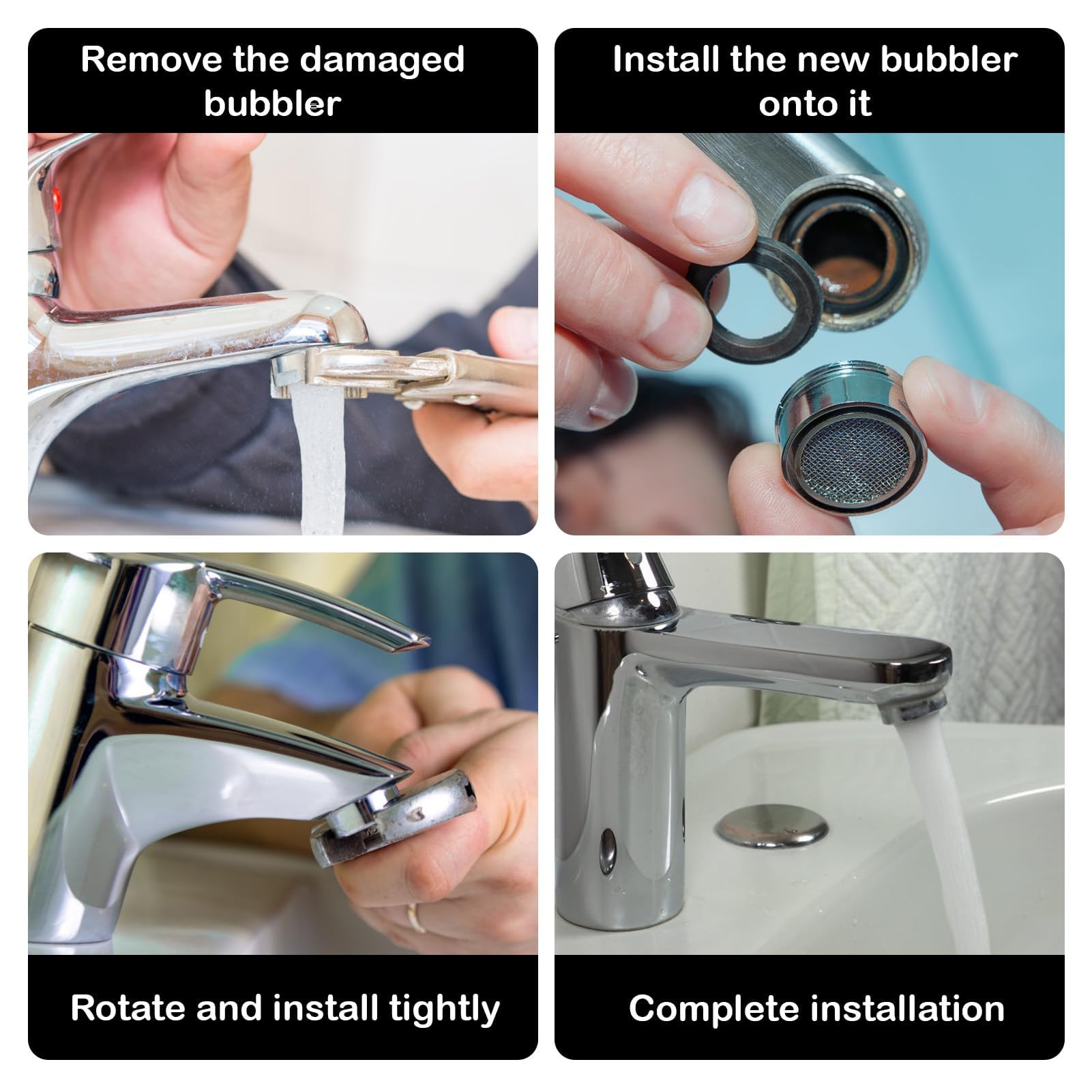 Remove the damaged bubbler

Install the new bubbler onto it

Rotate and install tightly

Complete installation