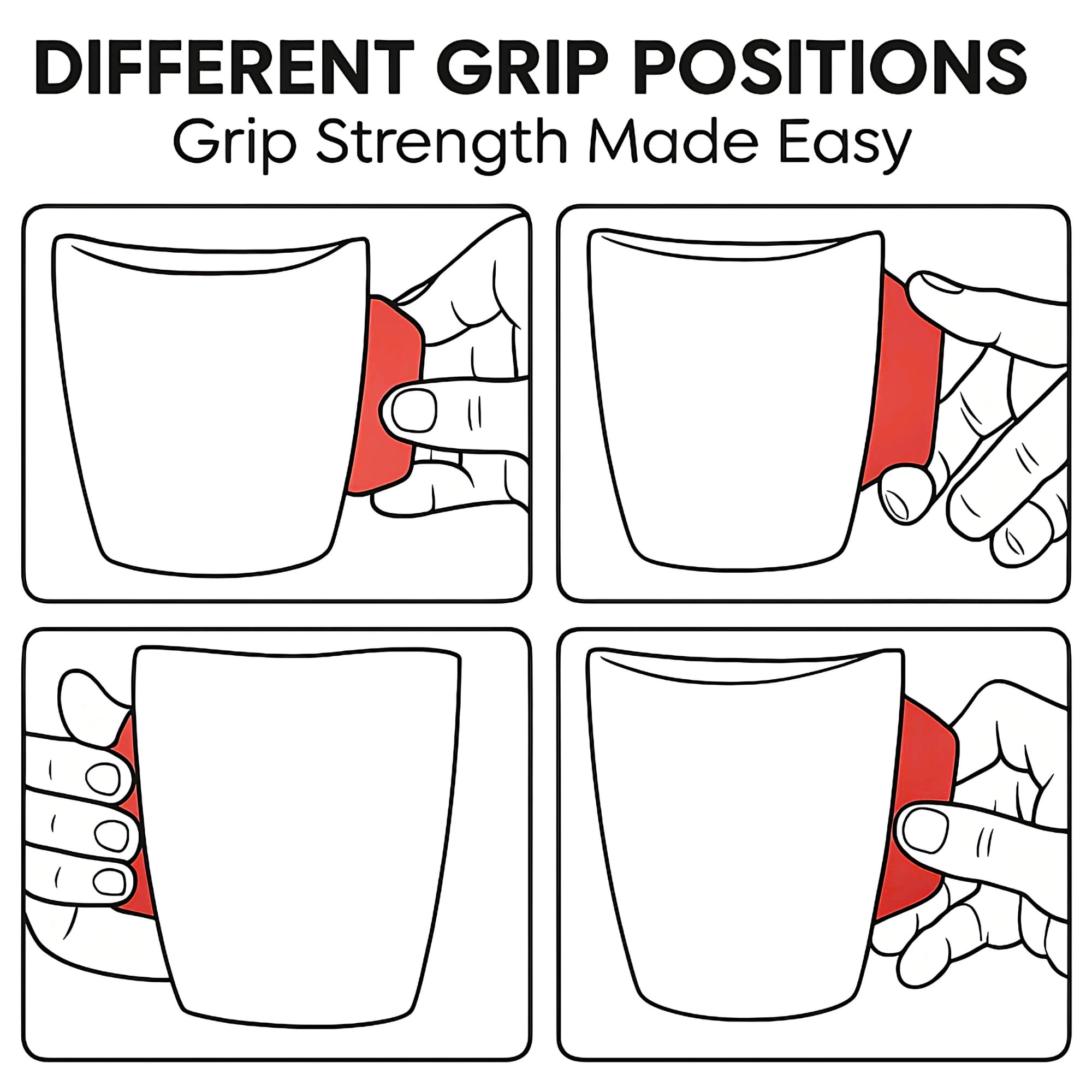 DIFFERENT GRIP POSITIONS
Grip Strength Made Easy