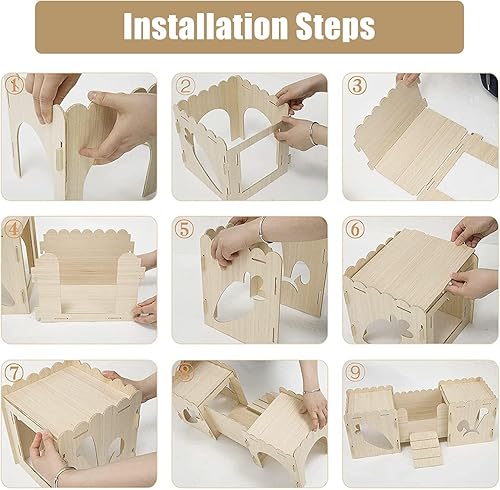 Installation Steps

①

②

③

④

⑤

⑥

⑦

⑧

⑨