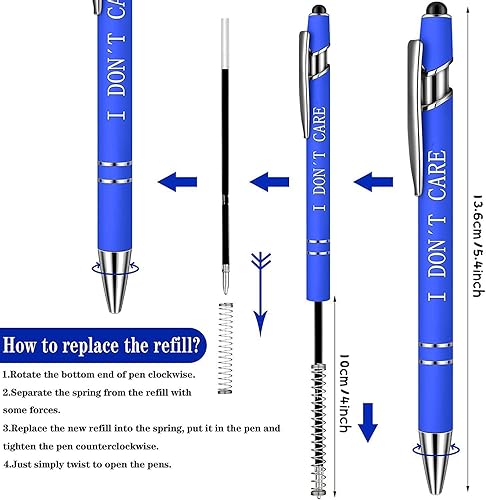 I DON'T CA

I DON'T CARE

I DON'T CARE

13.6cm/5.4inch

10cm/4inch

How to replace the refill?

1.Rotate the bottom end of pen clockwise.

2.Separate the spring from the refill with some forces.

3.Replace the new refill into the spring, put it in the pen and tighten the pen counterclockwise.

4.Just simply twist to open the pens.