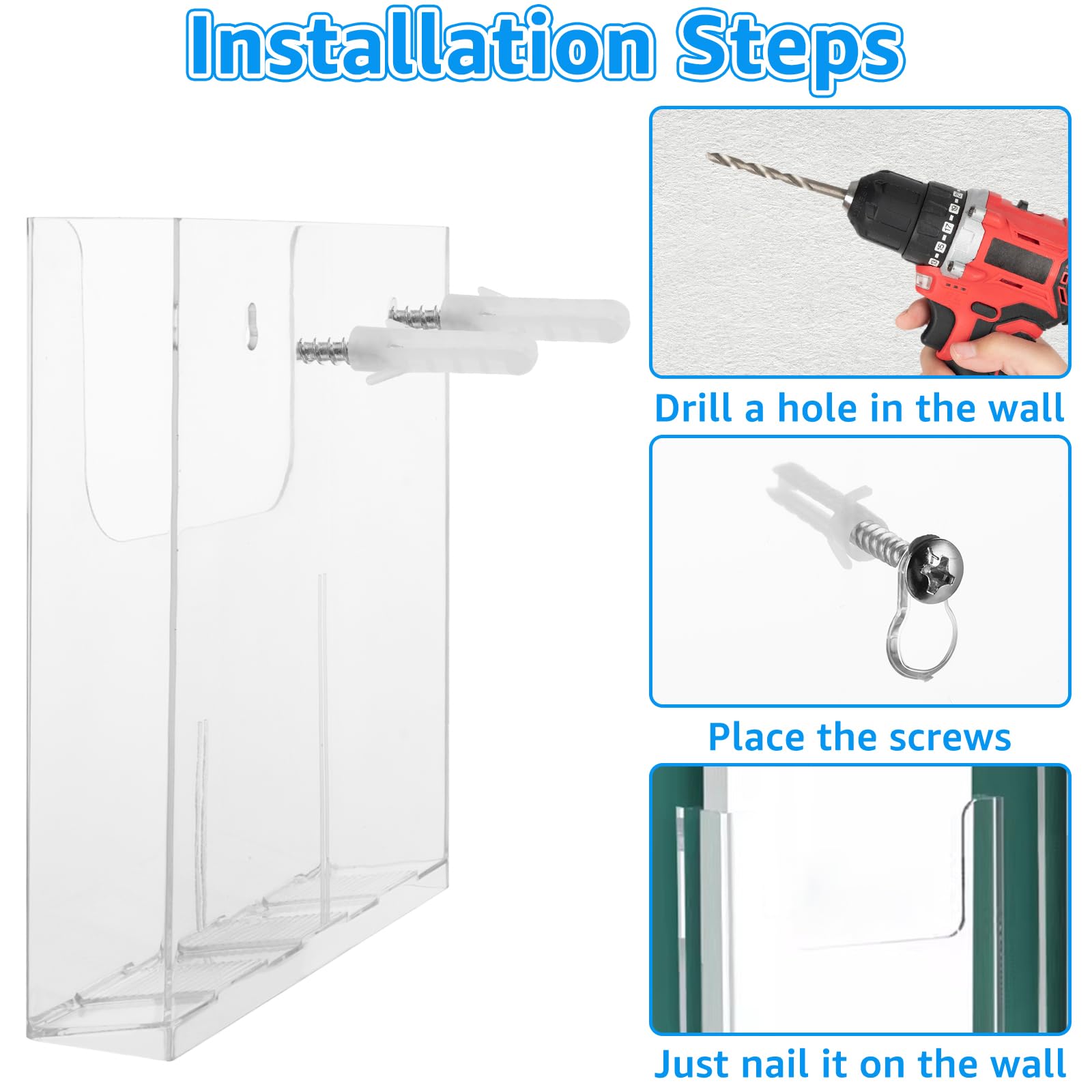 Installation Steps

Drill a hole in the wall

Place the screws

Just nail it on the wall