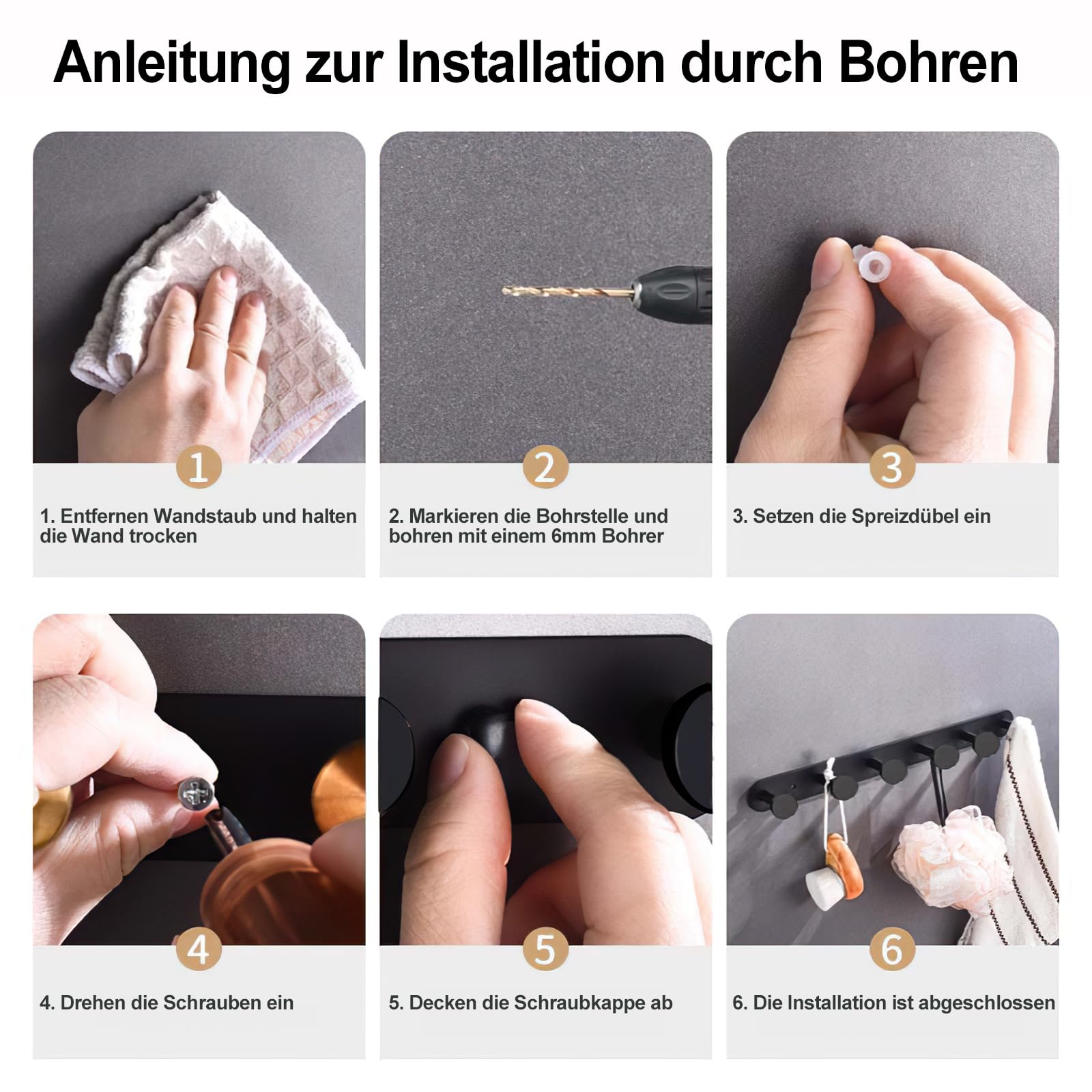 Anleitung zur Installation durch Bohren

1

1. Entfernen Wandstaub und halten die Wand trocken

2

2. Markieren die Bohrstelle und bohren mit einem 6mm Bohrer

3

3. Setzen die Spreizdübel ein

4

4. Drehen die Schrauben ein

5

5. Decken die Schraubkappe ab

6

6. Die Installation ist abgeschlossen