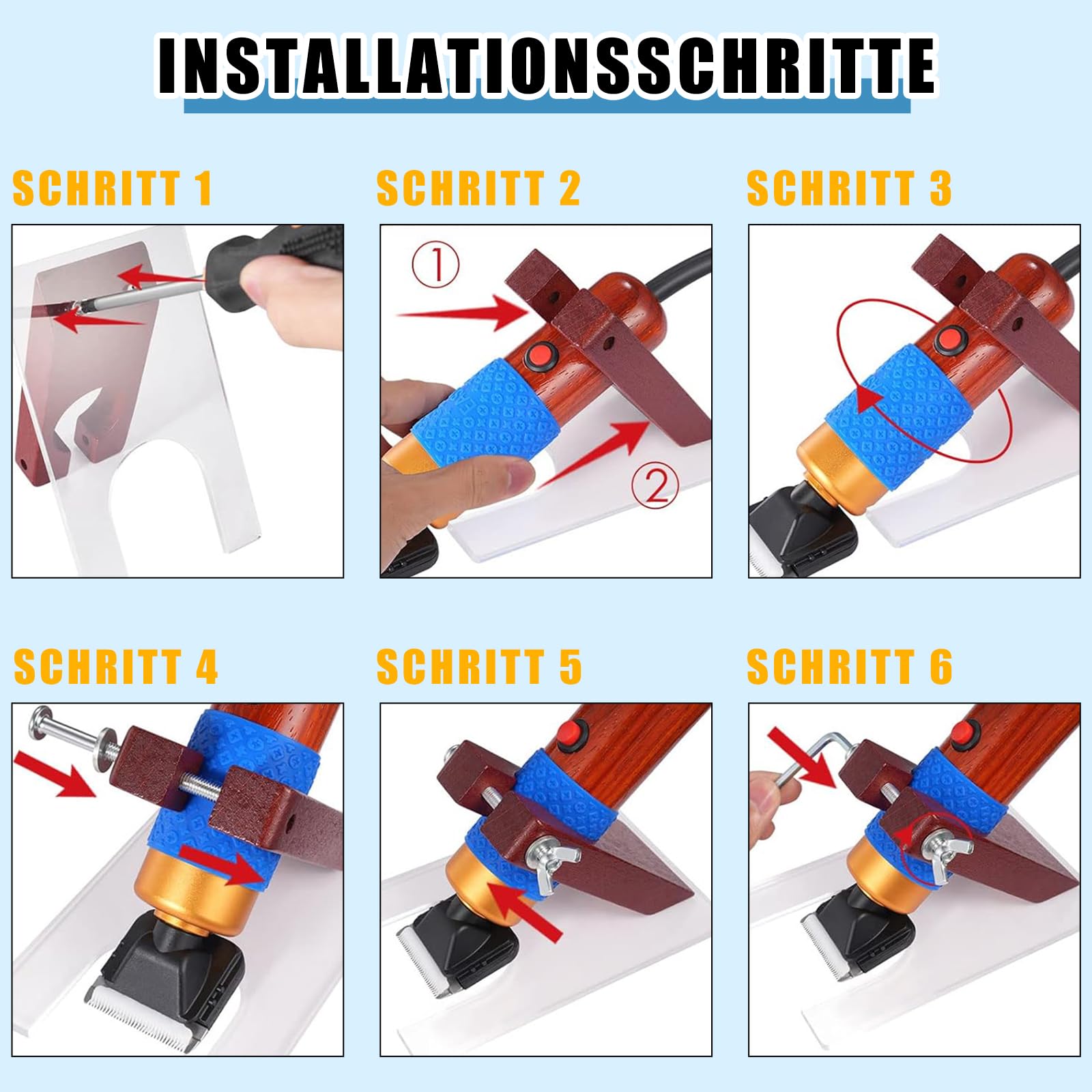 INSTALLATIONSSCHRITTE

SCHRITT 1

SCHRITT 2

①

②

SCHRITT 3

SCHRITT 4

SCHRITT 5

SCHRITT 6