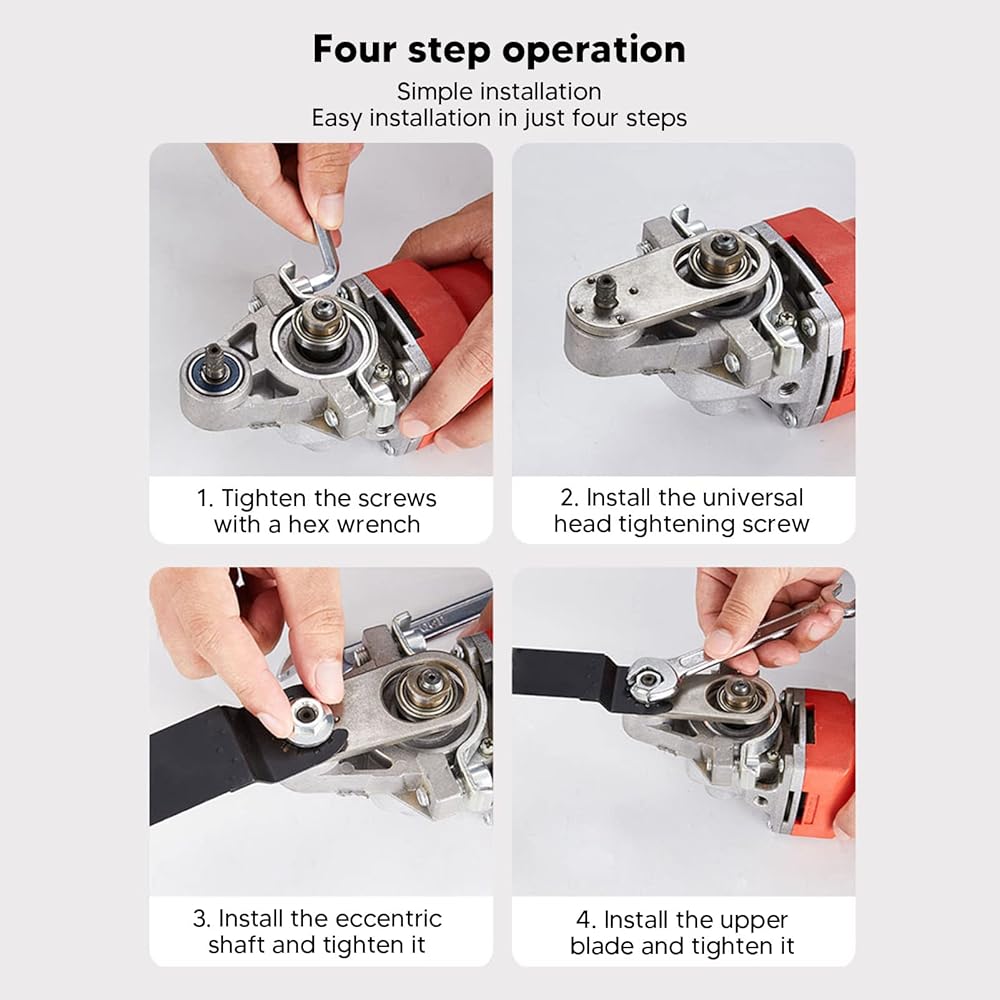 Four step operation

Simple installation
Easy installation in just four steps

1. Tighten the screws with a hex wrench

2. Install the universal head tightening screw

3. Install the eccentric shaft and tighten it

4. Install the upper blade and tighten it