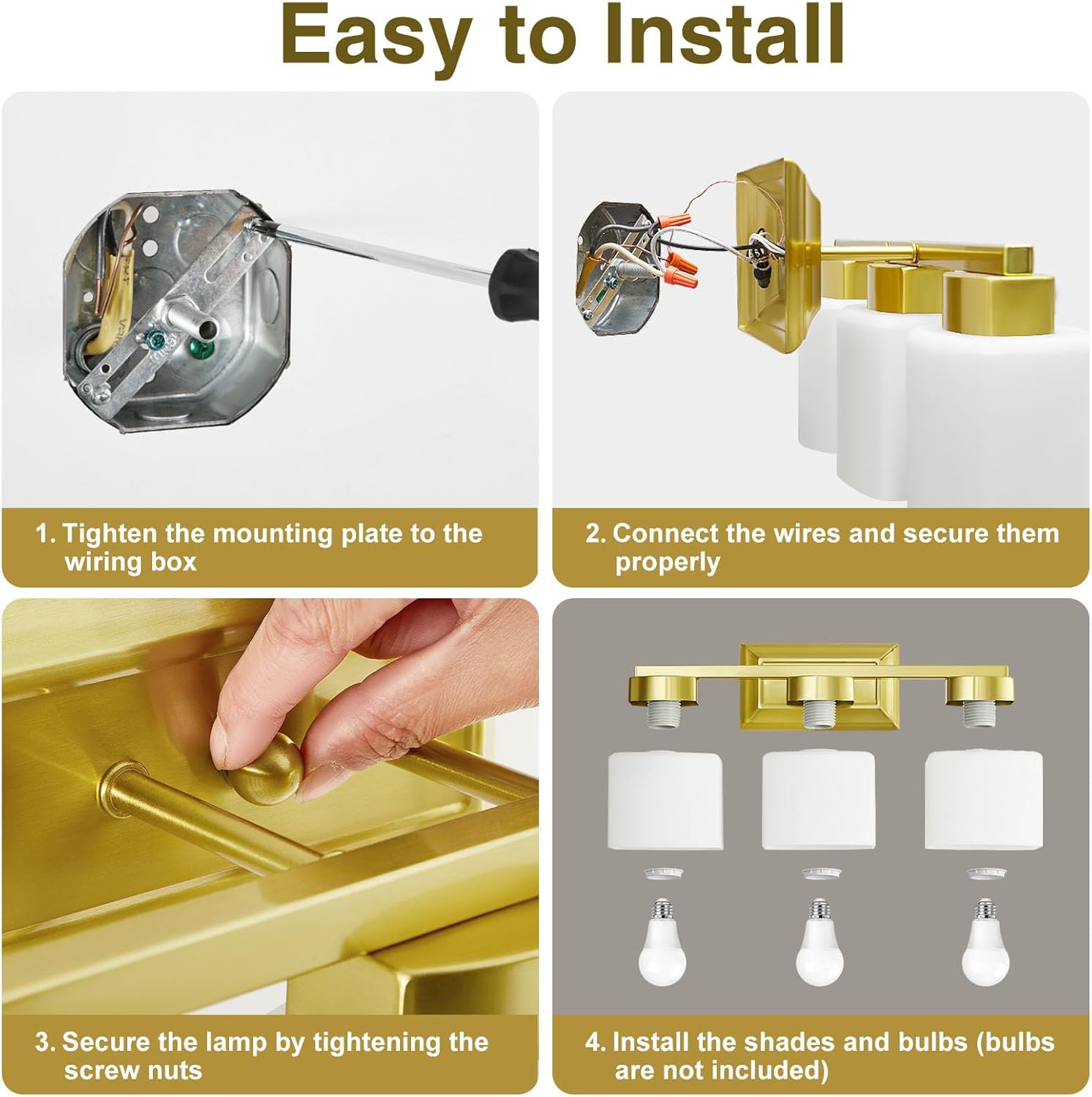 Easy to Install

1. Tighten the mounting plate to the wiring box

2. Connect the wires and secure them properly

3. Secure the lamp by tightening the screw nuts

4. Install the shades and bulbs (bulbs are not included)