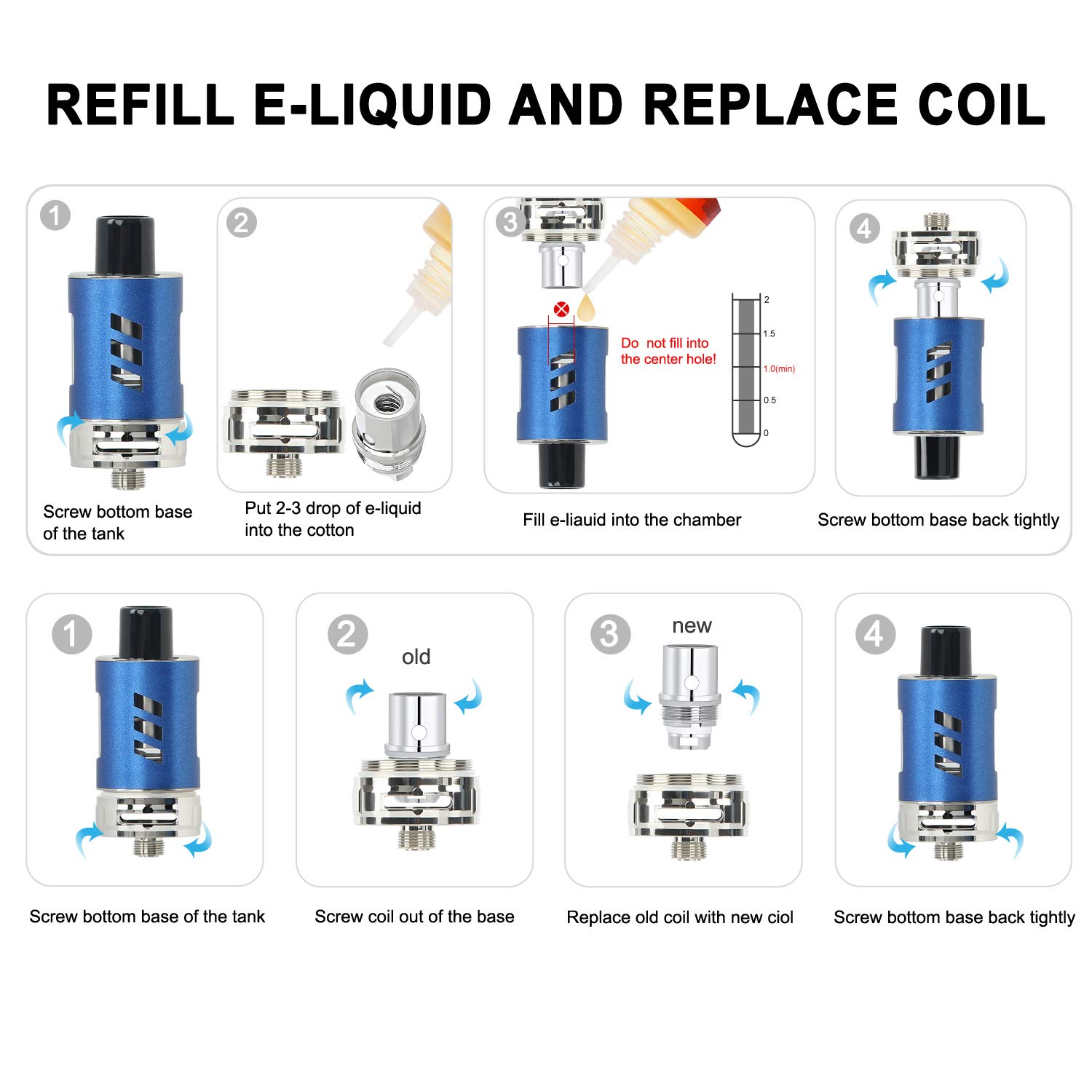 REFILL E-LIQUID AND REPLACE COIL

1

Screw bottom base of the tank

2

Put 2-3 drop of e-liquid into the cotton

3

Do not fill into the center hole!

2
1.5
1.0(min)
0.5
0

Fill e-liauid into the chamber

4

Screw bottom base back tightly

1

Screw bottom base of the tank

2

old

Screw coil out of the base

3

new

Replace old coil with new ciol

4

Screw bottom base back tightly