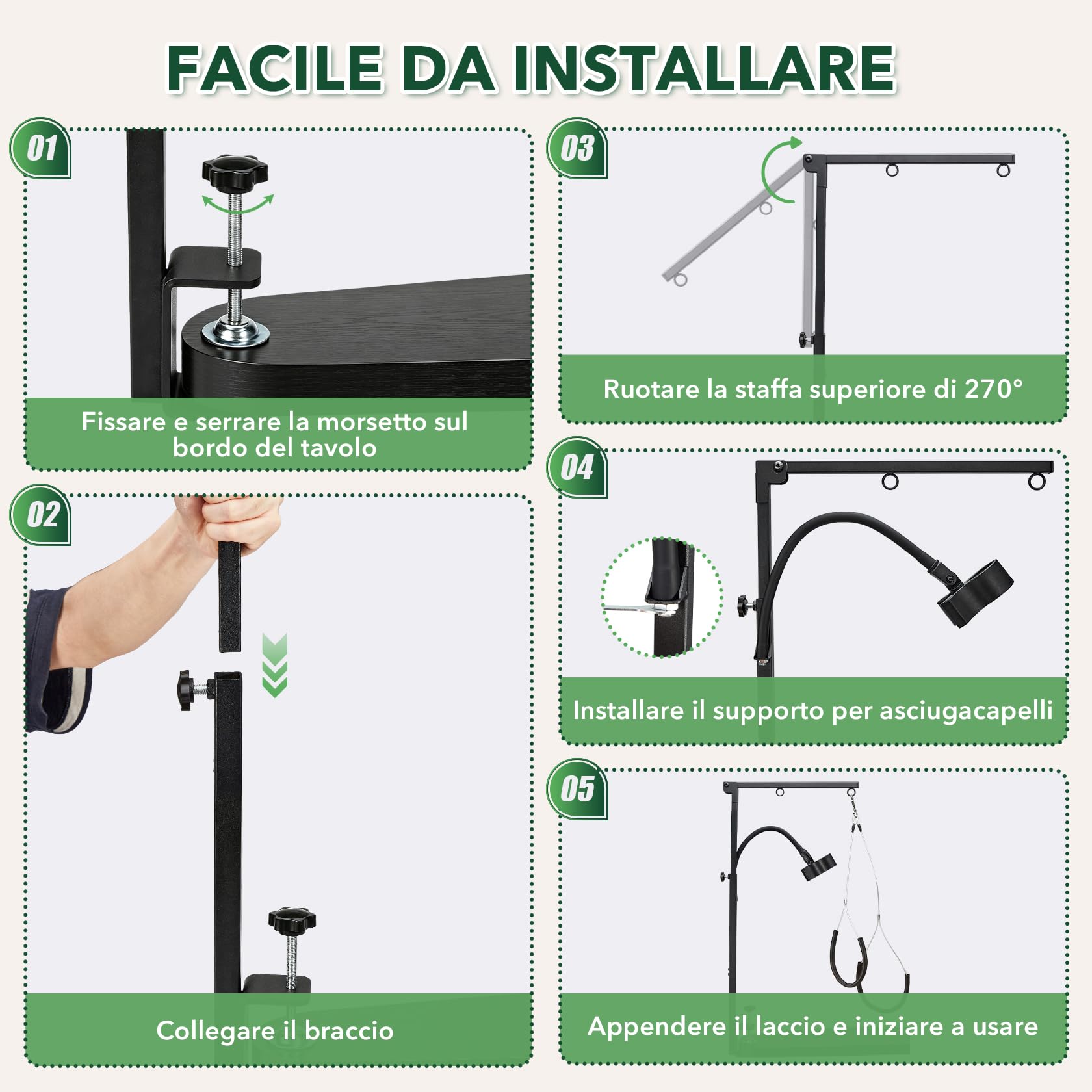 FACILE DA INSTALLARE

01

Fissare e serrare la morsetto sul bordo del tavolo

02

Collegare il braccio

03

Ruotare la staffa superiore di 270°

04

Installare il supporto per asciugacapelli

05

Appendere il laccio e iniziare a usare