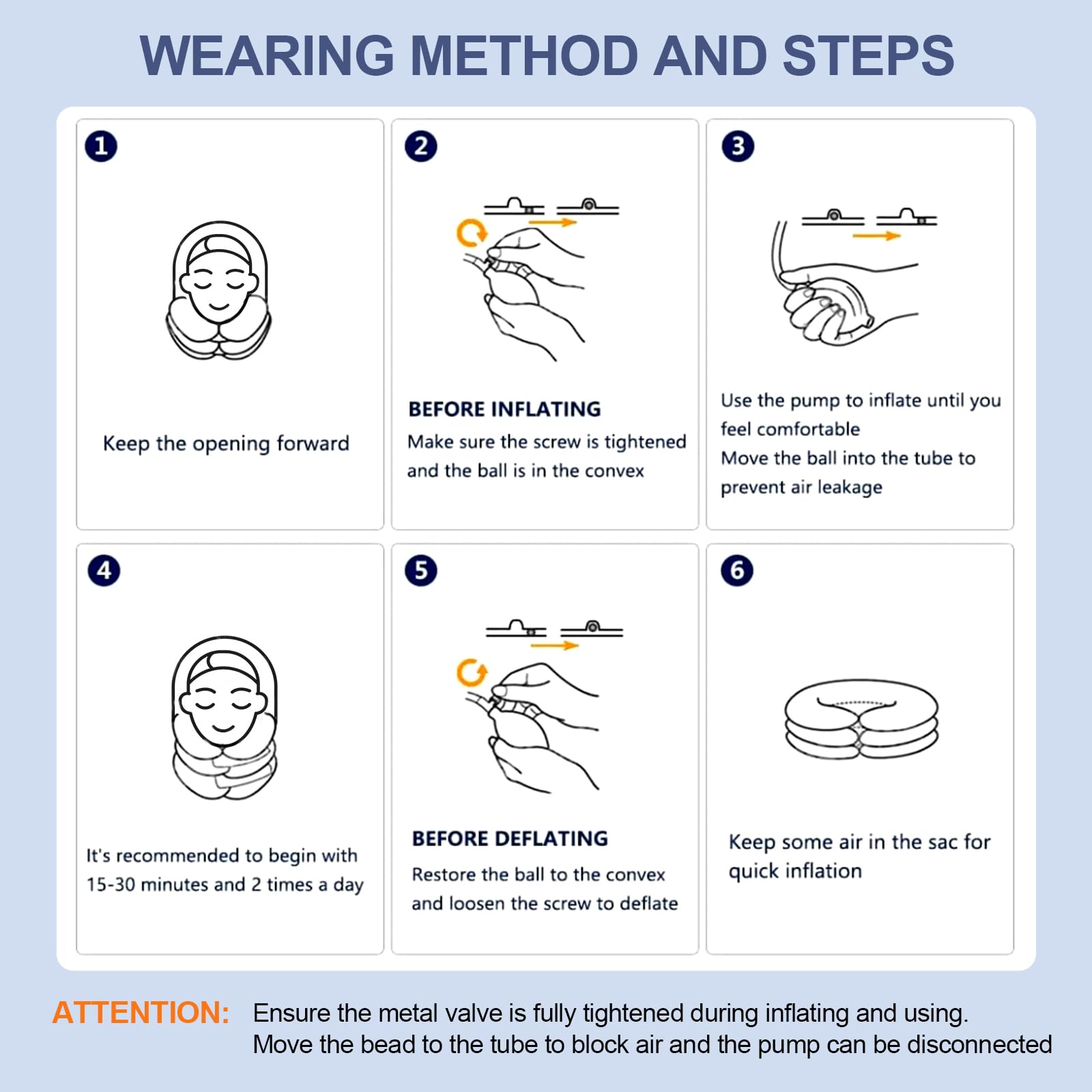 WEARING METHOD AND STEPS

1

Keep the opening forward

2

BEFORE INFLATING

Make sure the screw is tightened and the ball is in the convex

3

Use the pump to inflate until you feel comfortable

Move the ball into the tube to prevent air leakage

4

It's recommended to begin with 15-30 minutes and 2 times a day

5

BEFORE DEFLATING

Restore the ball to the convex and loosen the screw to deflate

6

Keep some air in the sac for quick inflation

ATTENTION: Ensure the metal valve is fully tightened during inflating and using. Move the bead to the tube to block air and the pump can be disconnected