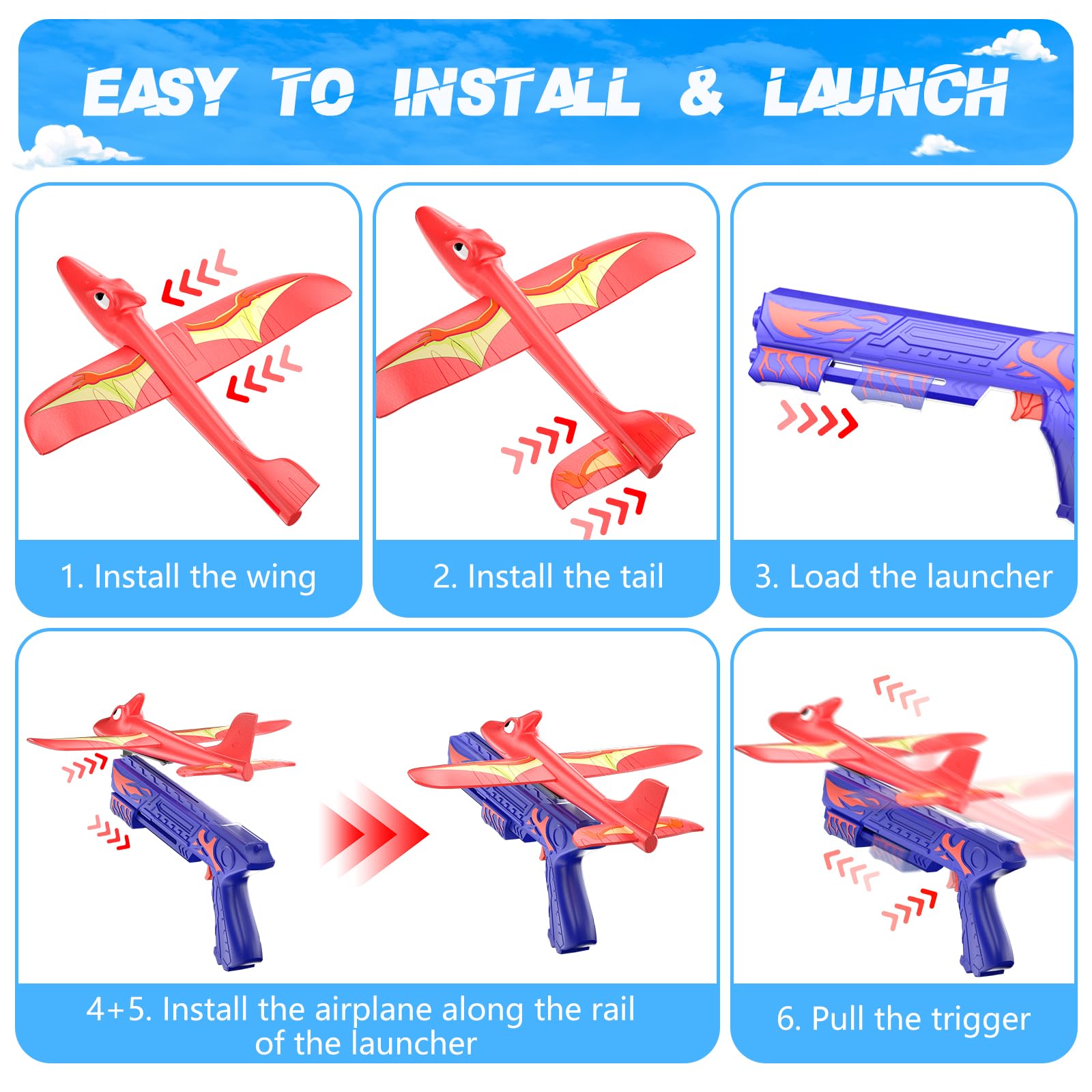 EASY TO INSTALL & LAUNCH

1. Install the wing

2. Install the tail

3. Load the launcher

4+5. Install the airplane along the rail of the launcher

6. Pull the trigger