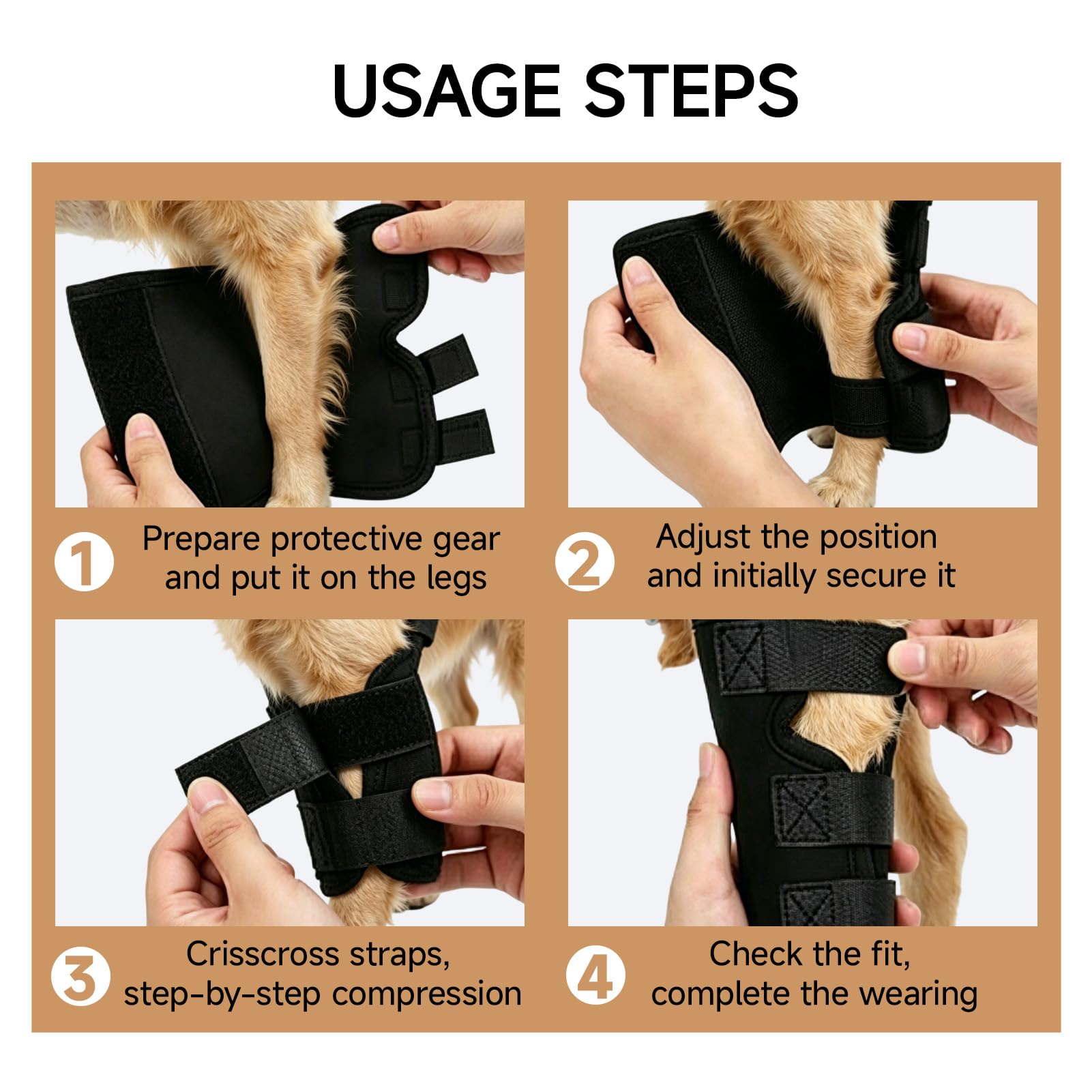 USAGE STEPS

1 Prepare protective gear and put it on the legs

2 Adjust the position and initially secure it

3 Crisscross straps, step-by-step compression

4 Check the fit, complete the wearing