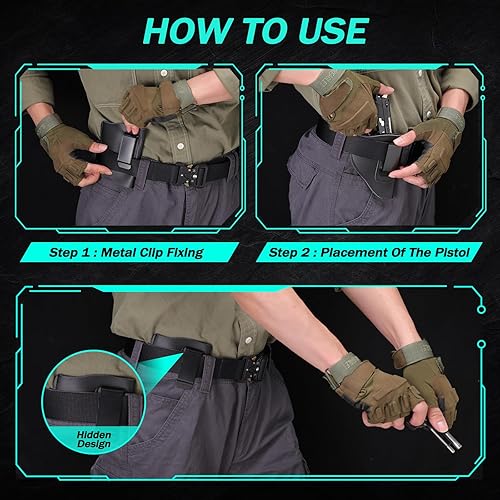 HOW TO USE

Step 1 : Metal Clip Fixing

Step 2 : Placement Of The Pistol

Hidden Design