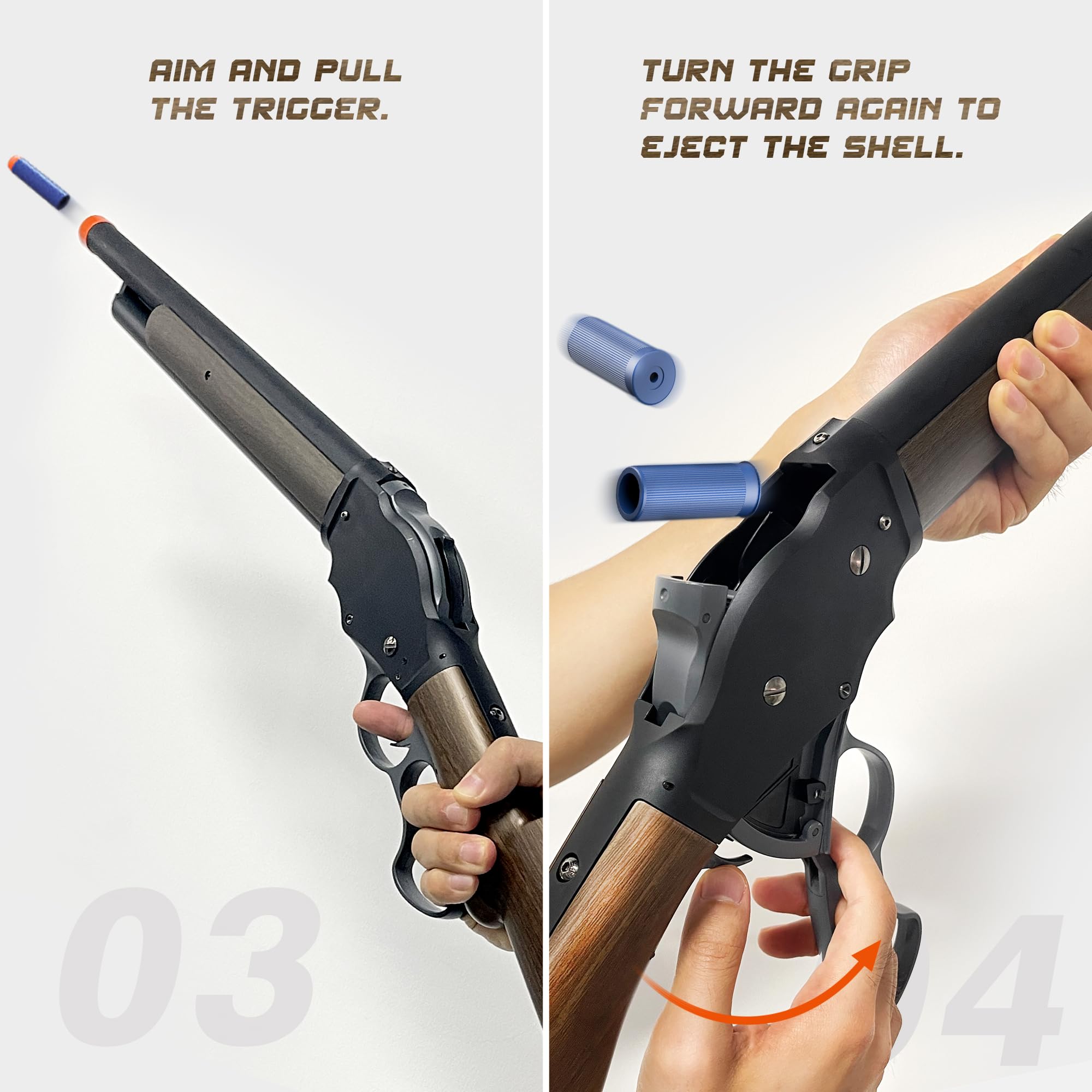 AIM AND PULL THE TRIGGER.

03

TURN THE GRIP FORWARD AGAIN TO EJECT THE SHELL.

04