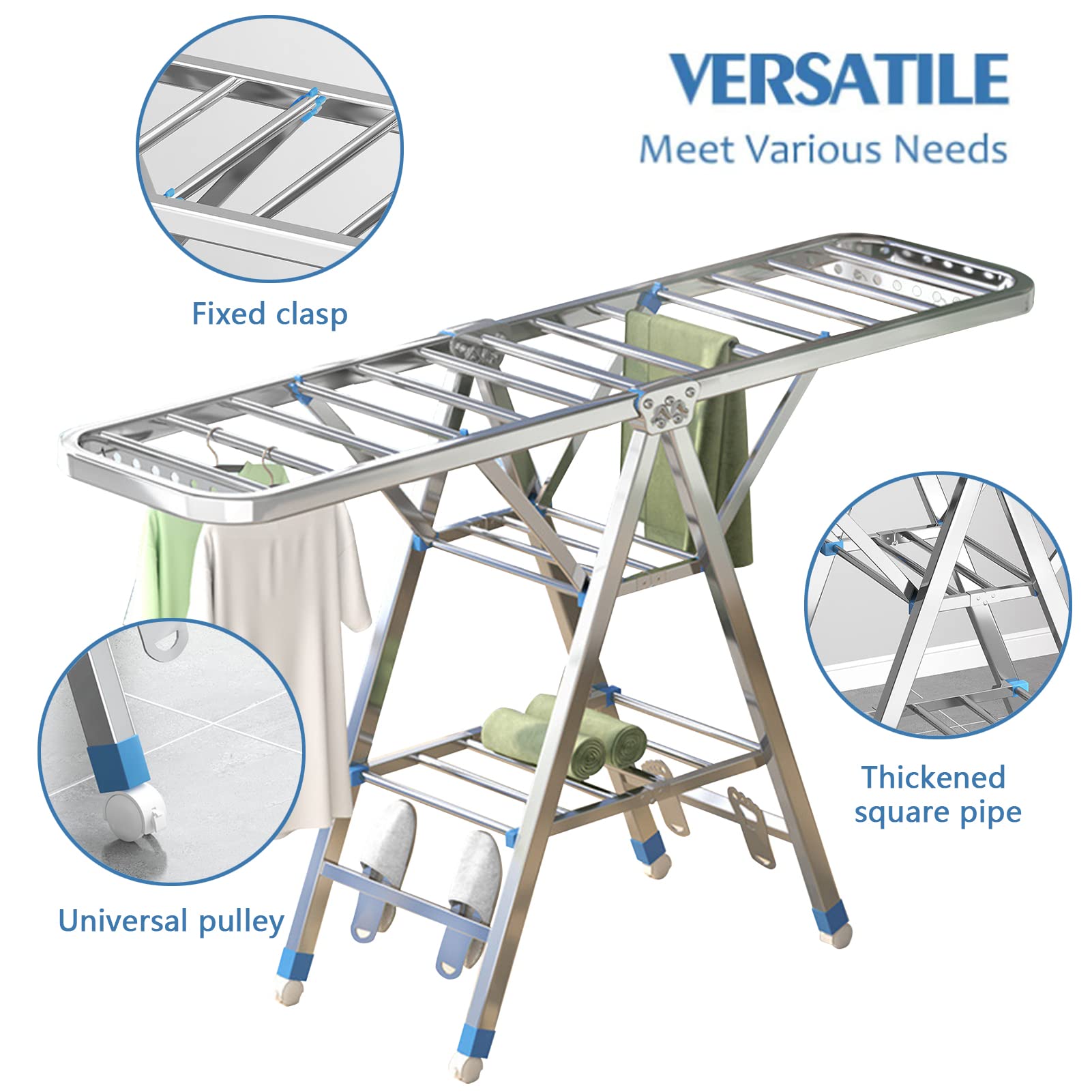 VERSATILE
Meet Various Needs

Fixed clasp

Thickened square pipe

Universal pulley