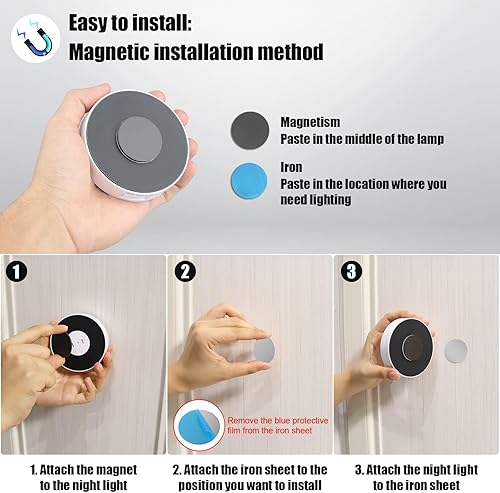 Easy to install:
Magnetic installation method

Magnetism
Paste in the middle of the lamp

Iron
Paste in the location where you need lighting

1

2

3

Remove the blue protective film from the iron sheet

1. Attach the magnet to the night light

2. Attach the iron sheet to the position you want to install

3. Attach the night light to the iron sheet