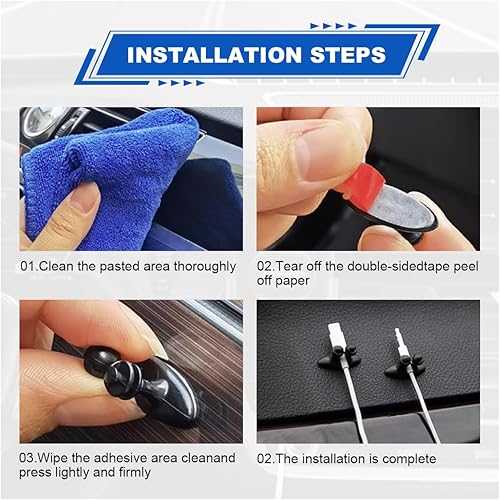 INSTALLATION STEPS

01.Clean the pasted area thoroughly

02.Tear off the double-sidedtape peel off paper

03.Wipe the adhesive area cleanand press lightly and firmly

02.The installation is complete