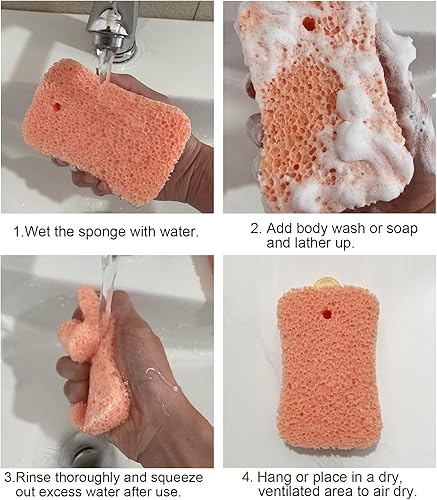 1.Wet the sponge with water.

2. Add body wash or soap and lather up.

3.Rinse thoroughly and squeeze out excess water after use.

4. Hang or place in a dry, ventilated area to air dry.