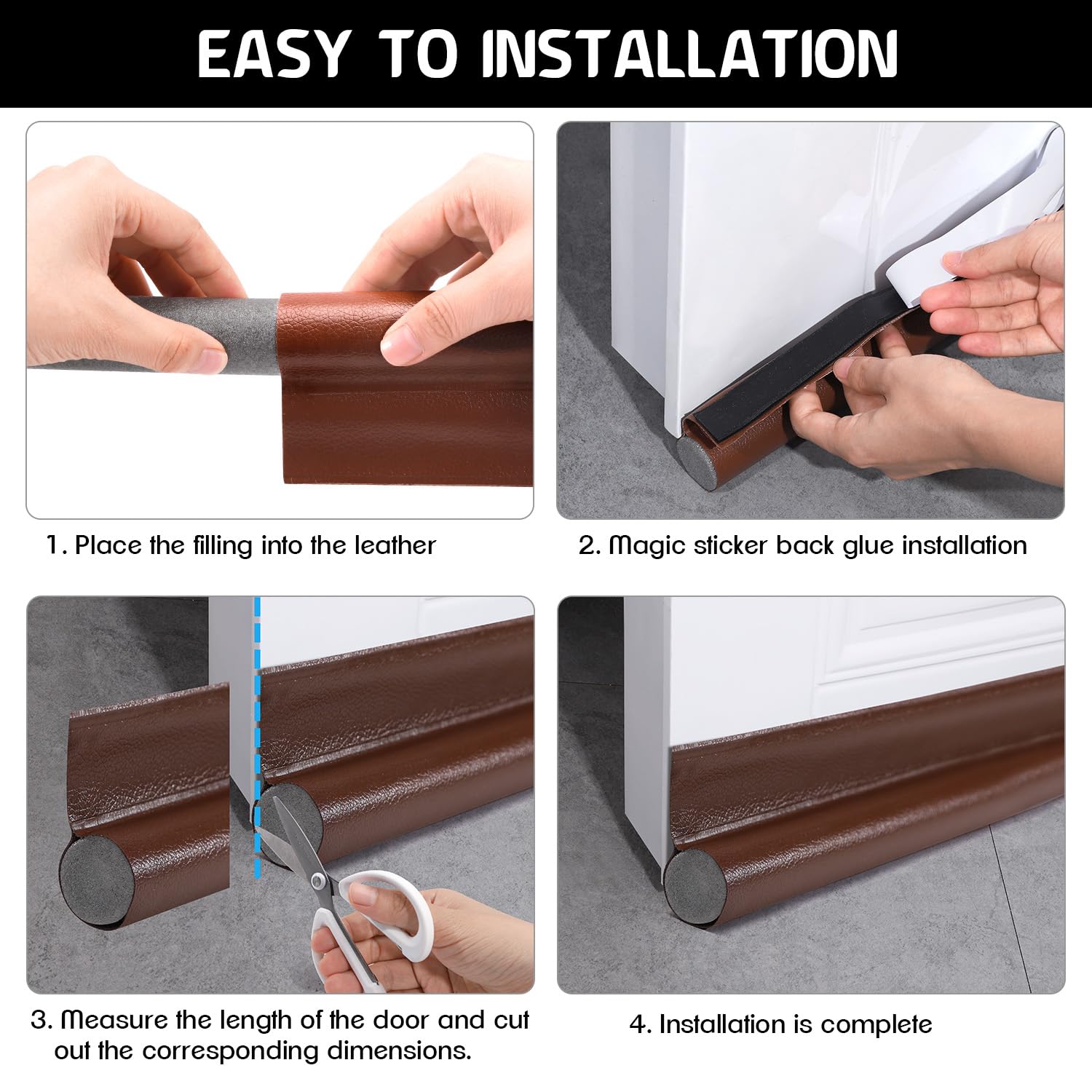 EASY TO INSTALLATION

1. Place the filling into the leather

2. Magic sticker back glue installation

3. Measure the length of the door and cut out the corresponding dimensions.

4. Installation is complete