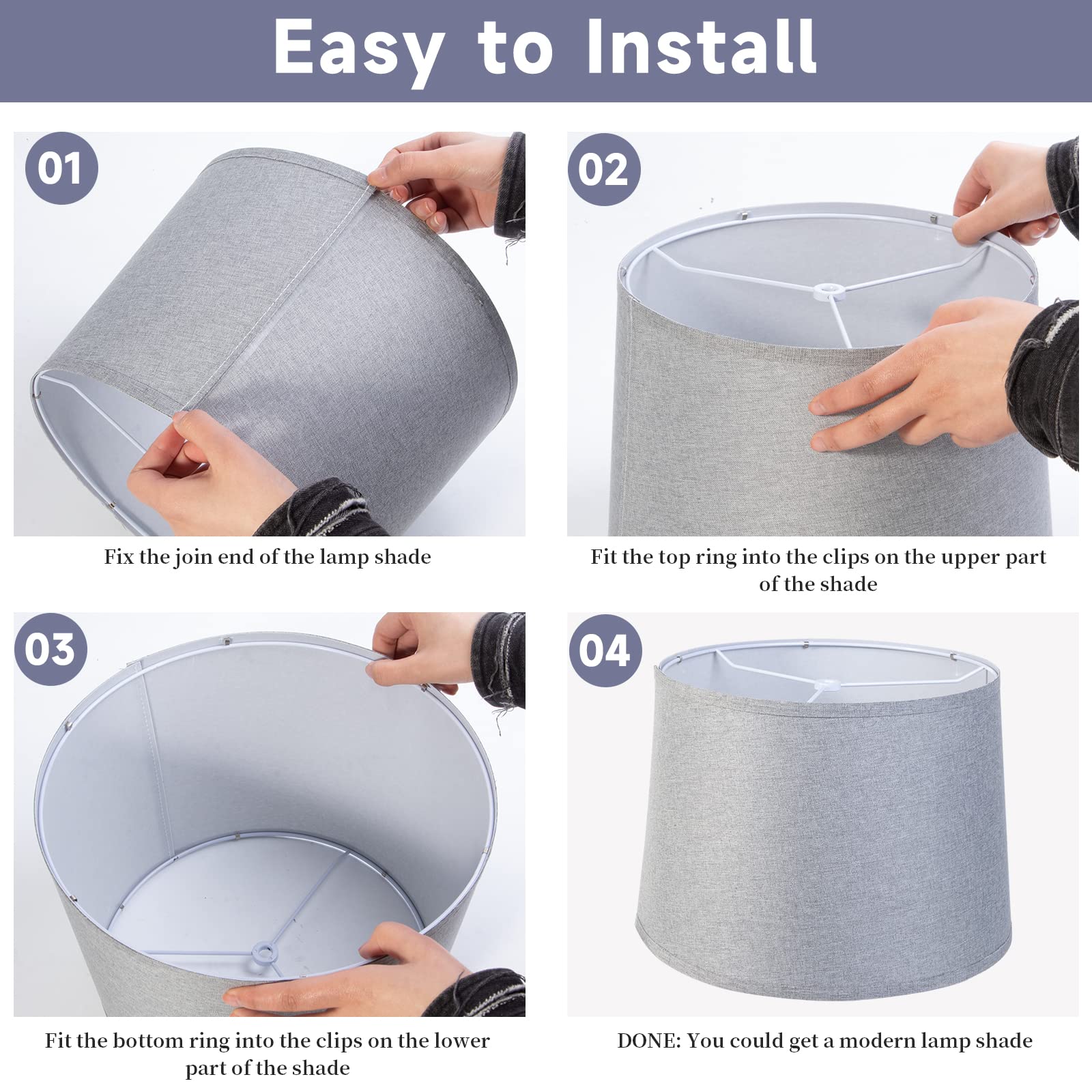 Easy to Install

01

Fix the join end of the lamp shade

02

Fit the top ring into the clips on the upper part of the shade

03

Fit the bottom ring into the clips on the lower part of the shade

04

DONE: You could get a modern lamp shade