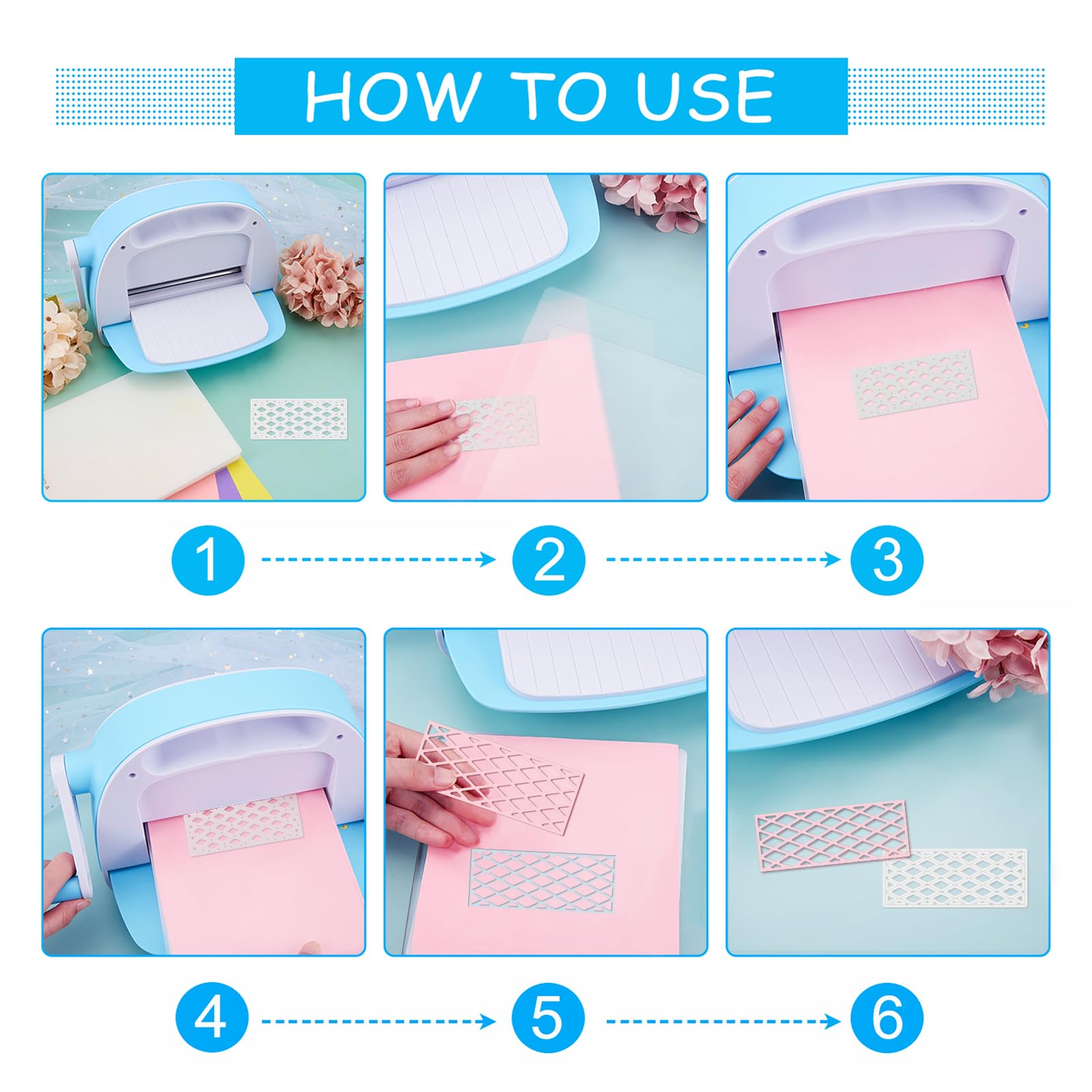 HOW TO USE

1

2

3

4

5

6