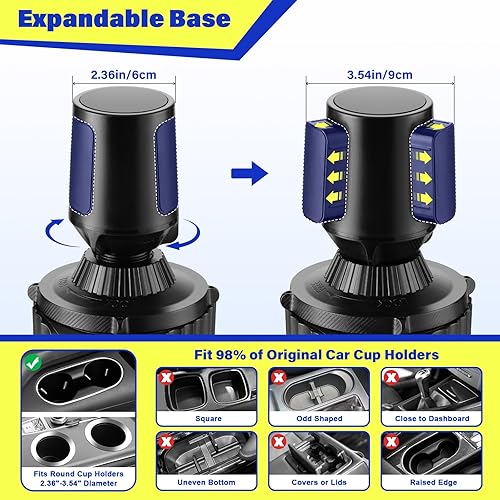 Expandable Base

2.36in/6cm

3.54in/9cm

Fit 98% of Original Car Cup Holders

Fits Round Cup Holders 2.36"-3.54" Diameter

Square

Odd Shaped

Close to Dashboard

Uneven Bottom

Covers or Lids

Raised Edge