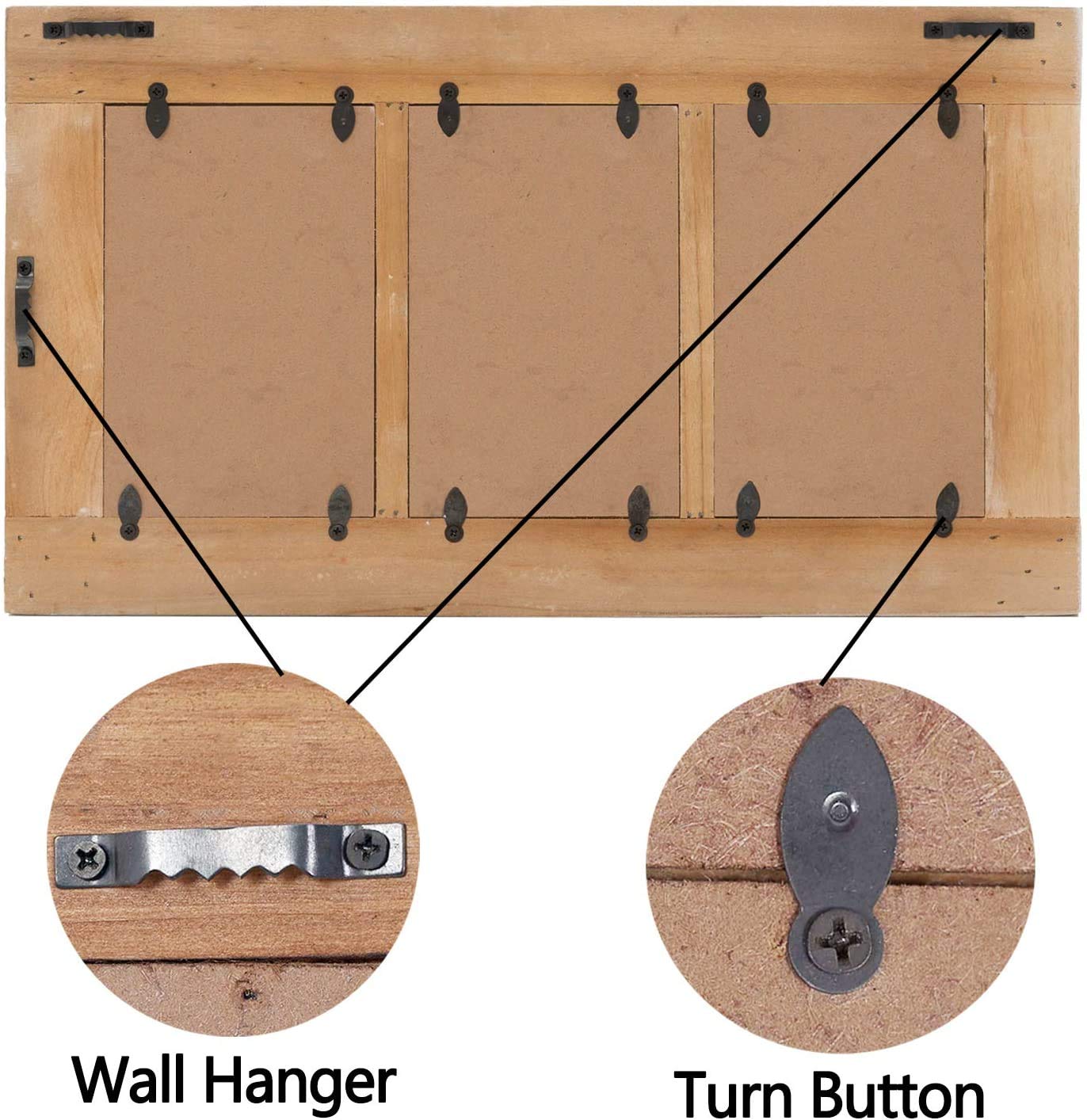 Wall Hanger

Turn Button